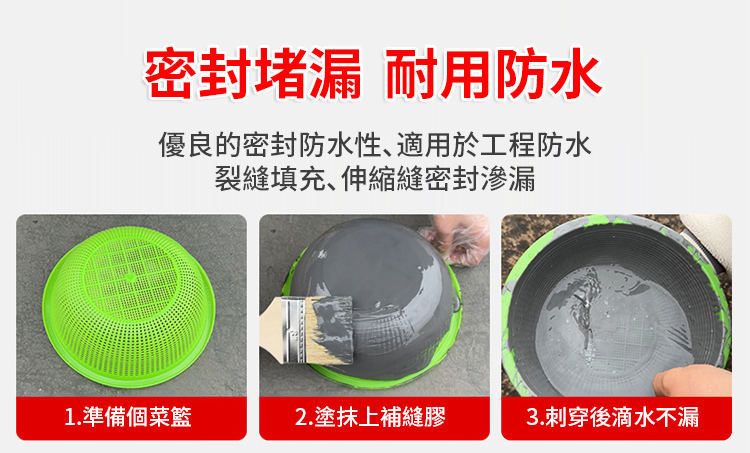 密封堵漏 耐用防水

優良的密封防水性、適用於工程防水
裂縫填充、伸縮縫密封滲漏

1.準備個菜籃

2.塗抹上補縫膠

3.刺穿後滴水不漏