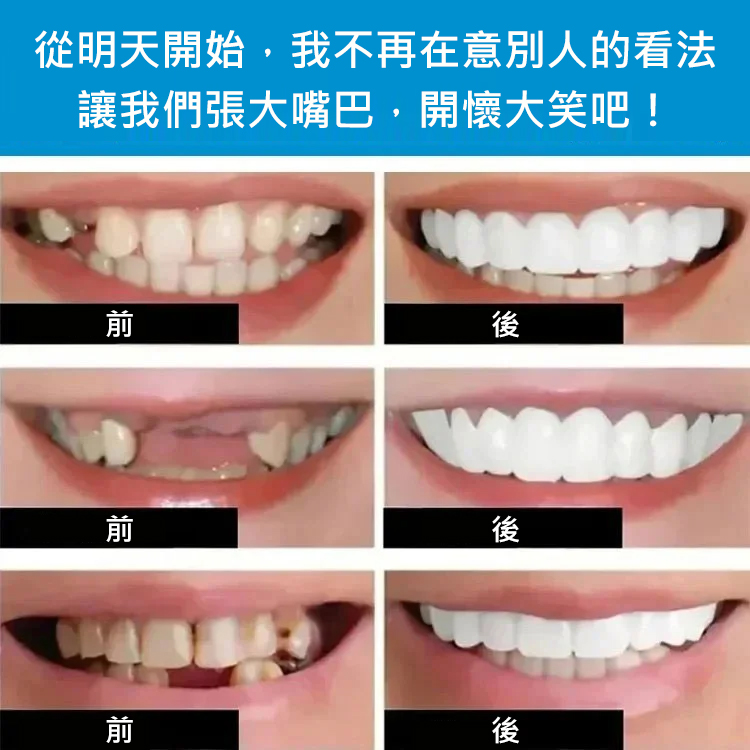 從明天開始，我不再在意別人的看法
讓我們張大嘴巴，開懷大笑吧！

前

後

前

後

前

後