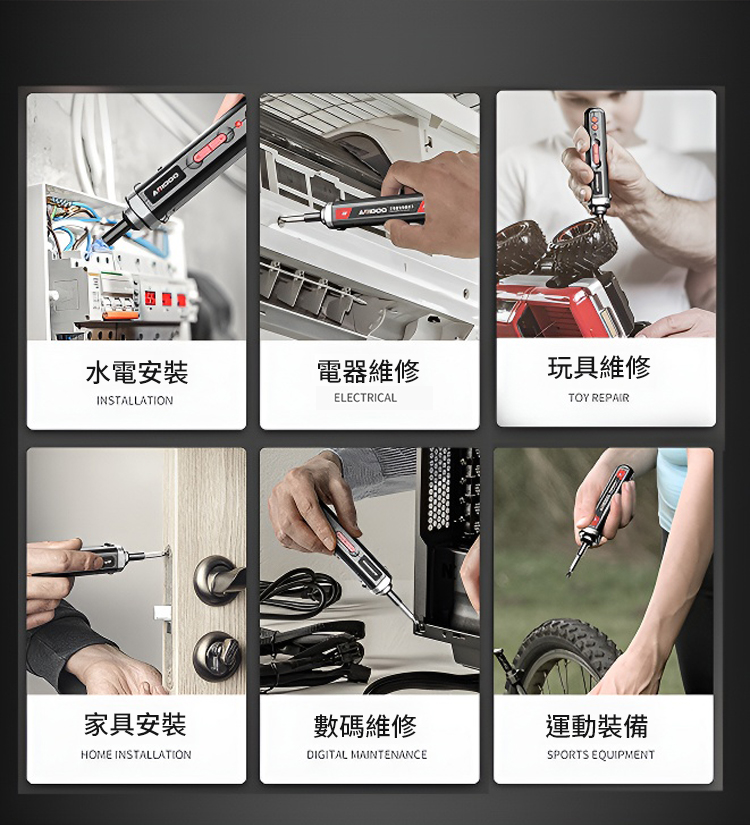 ATIDOO

ATIDOO

水電安裝
INSTALLATION

電器維修
ELECTRICAL

玩具維修
TOY REPAIR

家具安裝
HOME INSTALLATION

數碼維修
DIGITAL MAINTENANCE

運動裝備
SPORTS EQUIPMENT