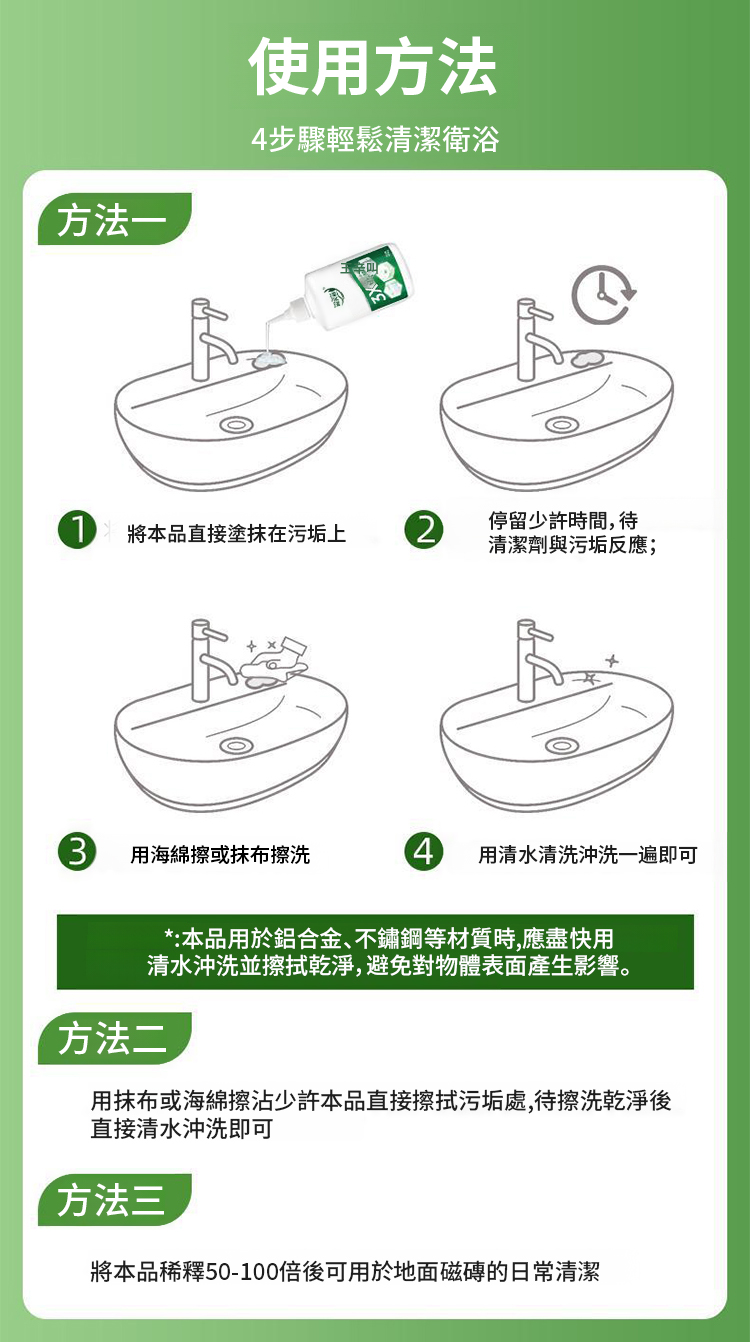 使用方法

4步驟輕鬆清潔衛浴

方法一

1 將本品直接塗抹在污垢上

2 停留少許時間，待清潔劑與污垢反應；

3 用海綿擦或抹布擦洗

4 用清水清洗沖洗一遍即可

*:本品用於鋁合金、不鏽鋼等材質時,應盡快用清水沖洗並擦拭乾淨,避免對物體表面產生影響。

方法二

用抹布或海綿擦沾少許本品直接擦拭污垢處,待擦洗乾淨後直接清水沖洗即可

方法三

將本品稀釋50-100倍後可用於地面磁磚的日常清潔