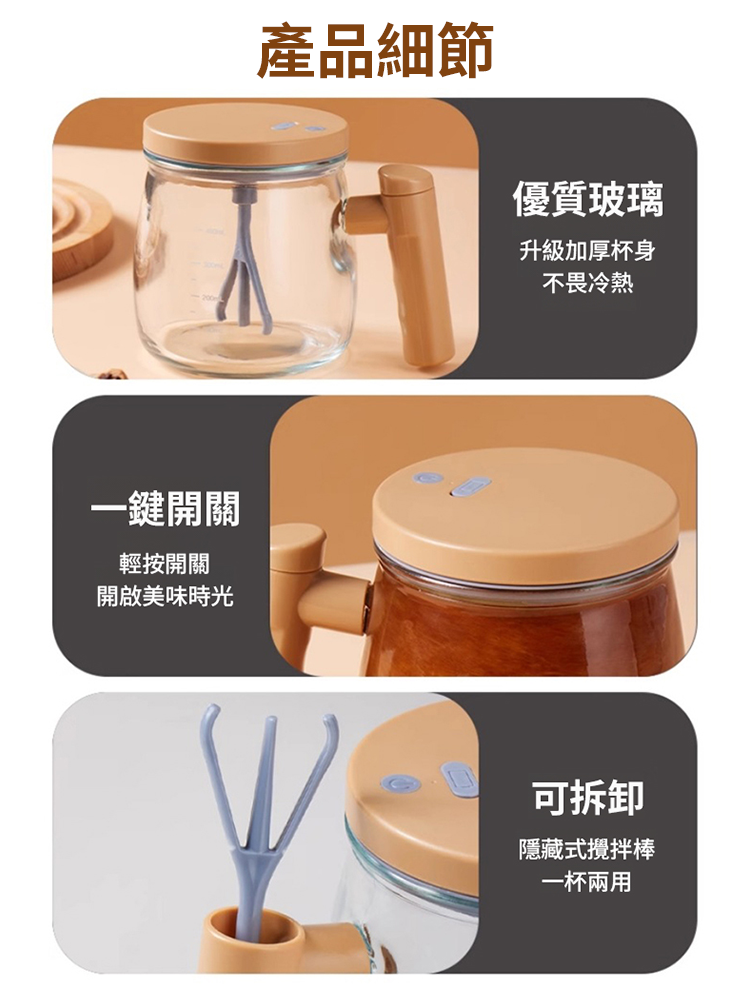 產品細節

優質玻璃

升級加厚杯身
不畏冷熱

一鍵開關

輕按開關
開啟美味時光

可拆卸

隱藏式攪拌棒
一杯兩用