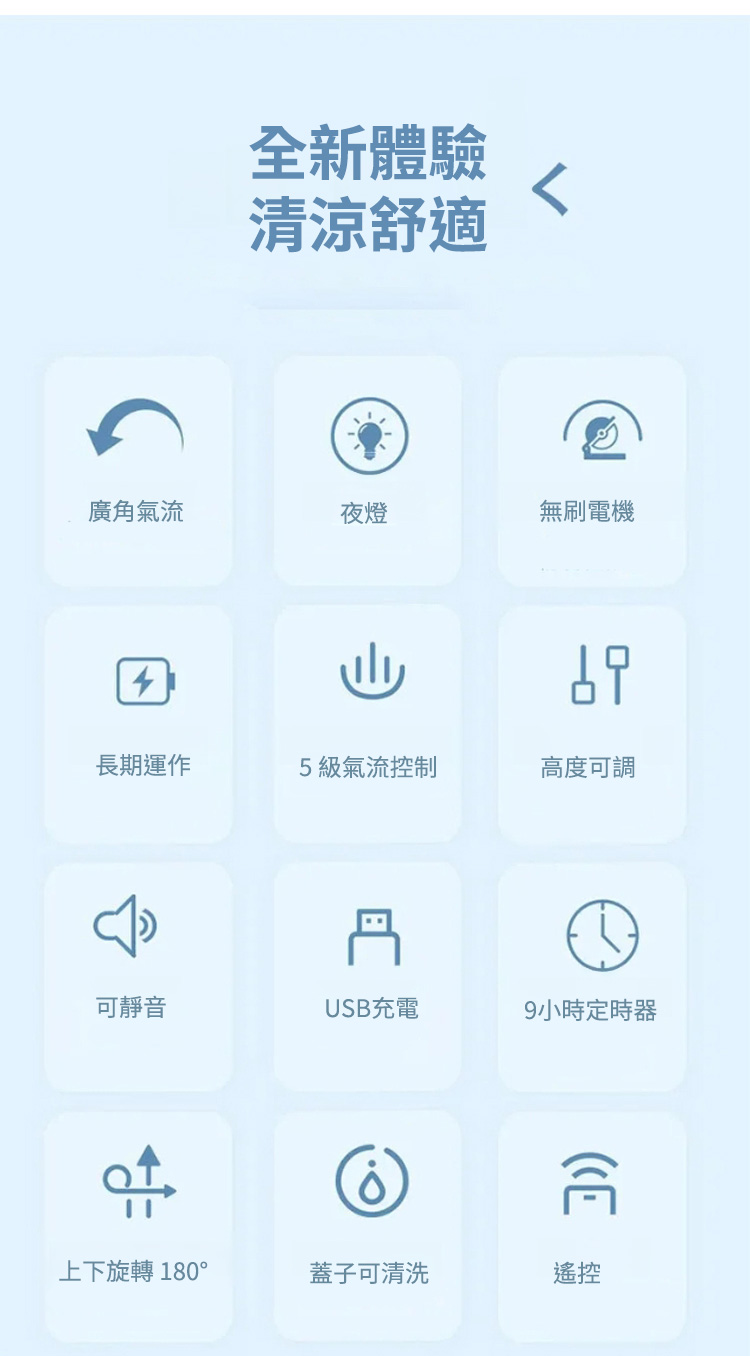 全新體驗
清涼舒適

廣角氣流

夜燈

無刷電機

長期運作

5級氣流控制

高度可調

可靜音

USB充電

9小時定時器

上下旋轉180°

蓋子可清洗

遙控