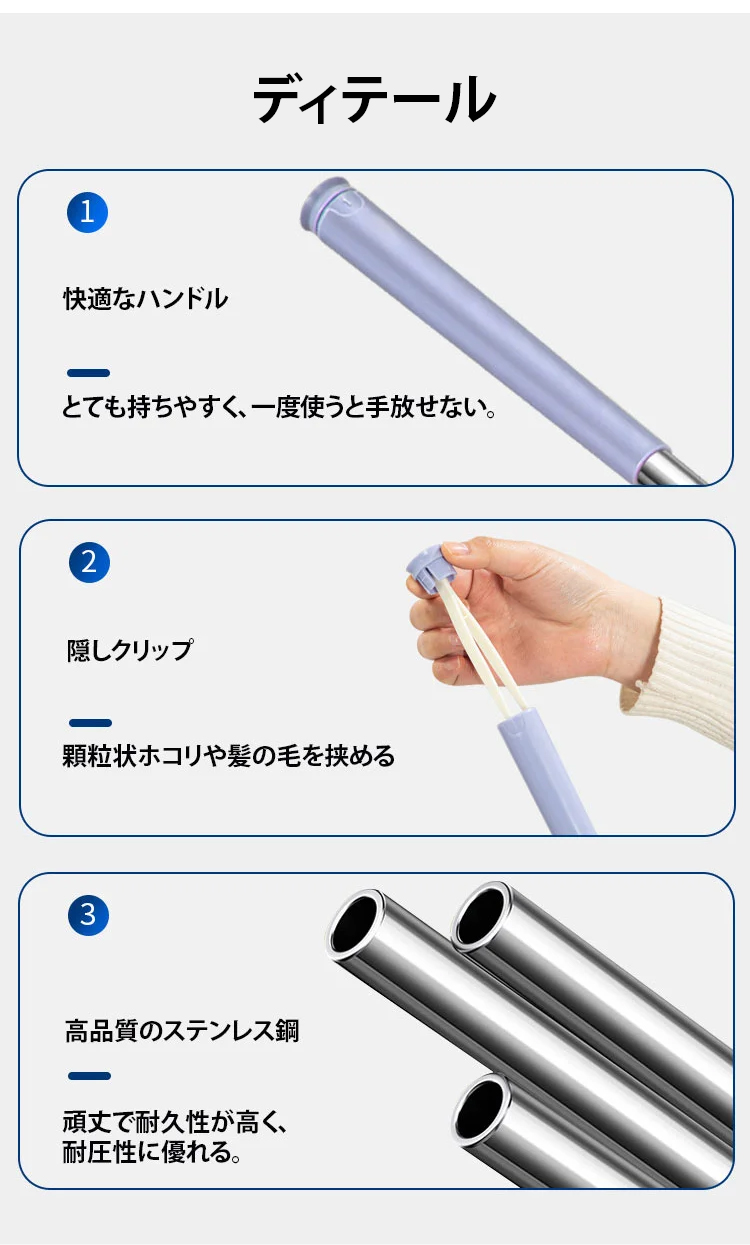 ディテール

1

快適なハンドル

とても持ちやすく、一度使うと手放せない。

2

隠しクリップ

顆粒状ホコリや髪の毛を挟める

3

高品質のステンレス鋼

頑丈で耐久性が高く、耐圧性に優れる。