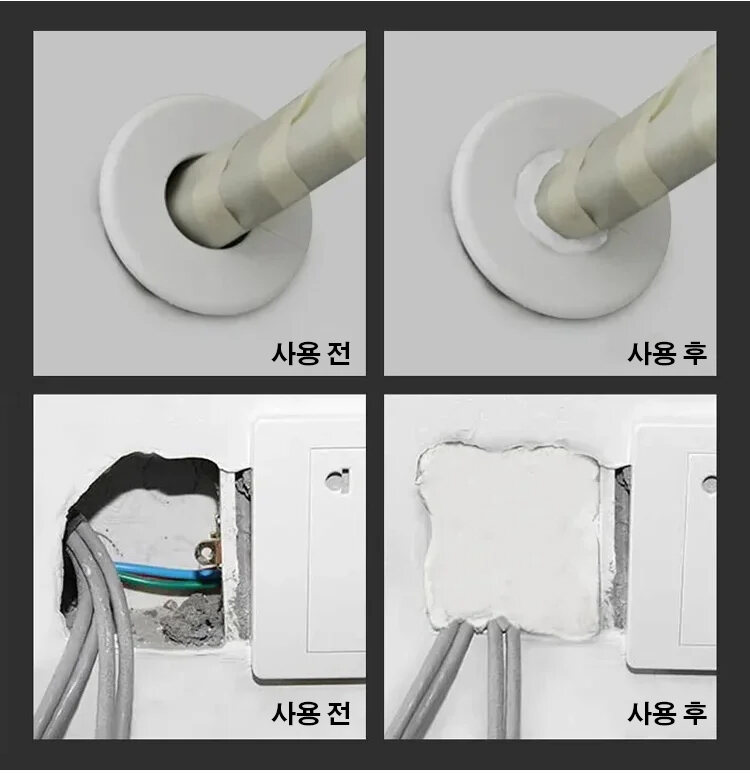 사용 전

사용 후

사용 전

사용 후