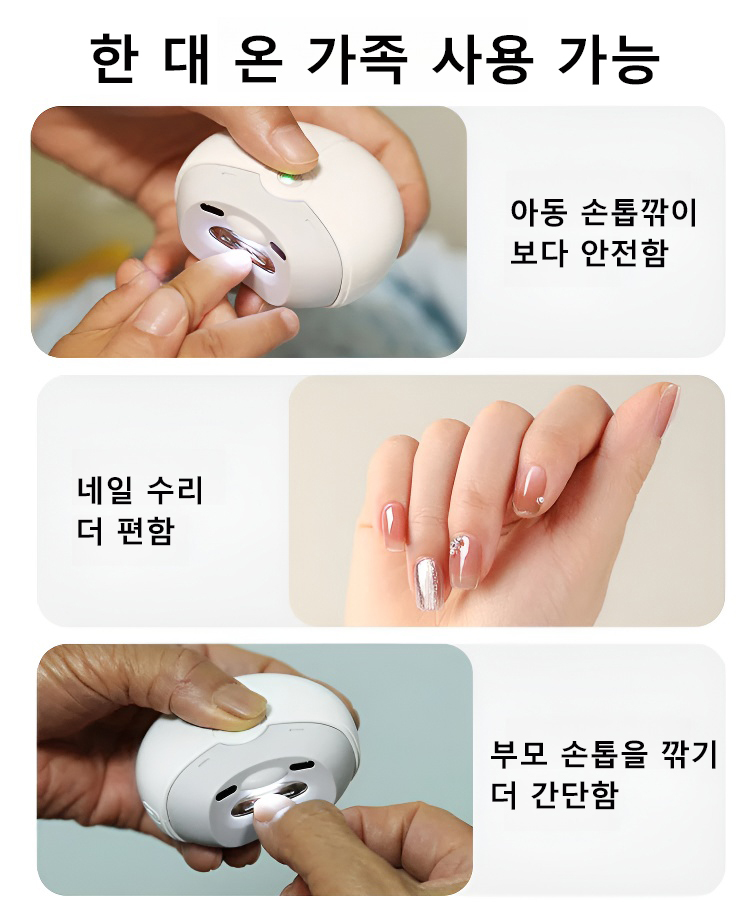 한 대 온 가족 사용 가능

아동 손톱깎이 보다 안전함

네일 수리 더 편함

부모 손톱을 깎기 더 간단함