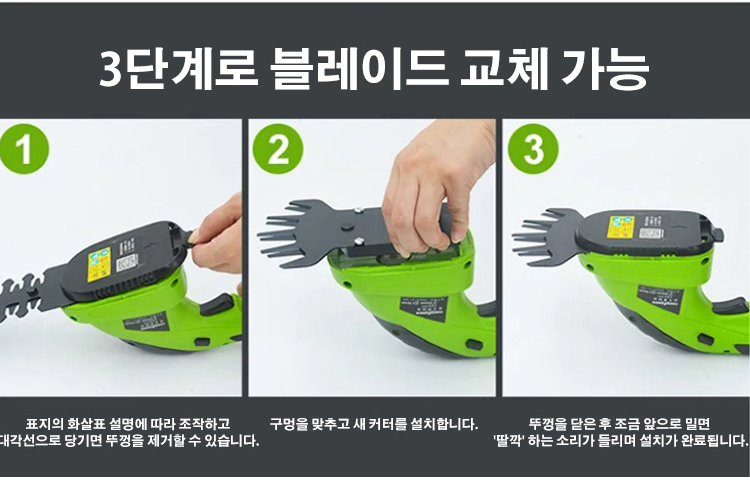 3단계로 블레이드 교체 가능

1

2

3

표지의 화살표 설명에 따라 조작하고 대각선으로 당기면 뚜껑을 제거할 수 있습니다.

구멍을 맞추고 새 커터를 설치합니다.

뚜껑을 닫은 후 조금 앞으로 밀면 '딸깍' 하는 소리가 들리며 설치가 완료됩니다.