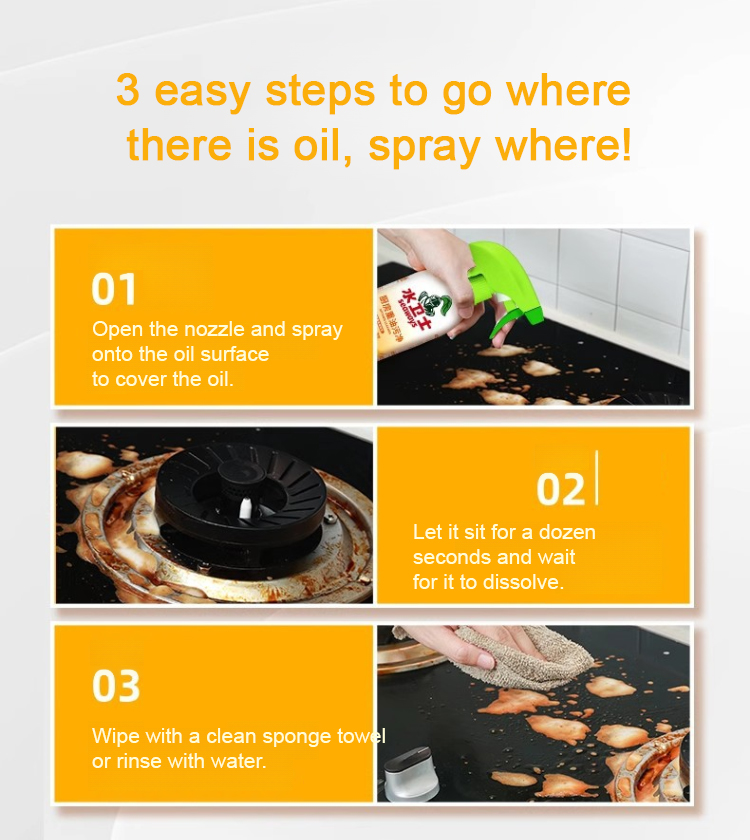 3 easy steps to go where there is oil, spray where!

01
Open the nozzle and spray onto the oil surface to cover the oil.

水卫士
厨房重油污净

02
Let it sit for a dozen seconds and wait for it to dissolve.

03
Wipe with a clean sponge towel or rinse with water.