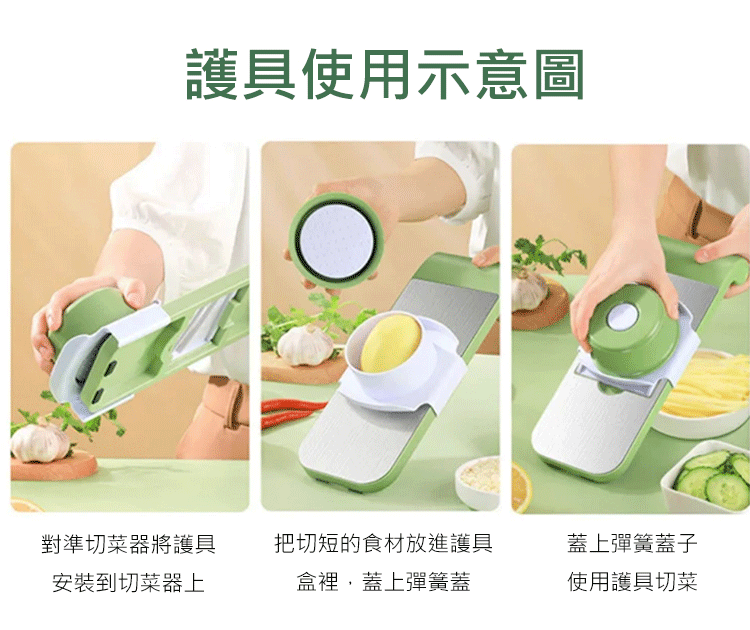 護具使用示意圖

對準切菜器將護具
安裝到切菜器上

把切短的食材放進護具
盒裡，蓋上彈簧蓋

蓋上彈簧蓋子
使用護具切菜