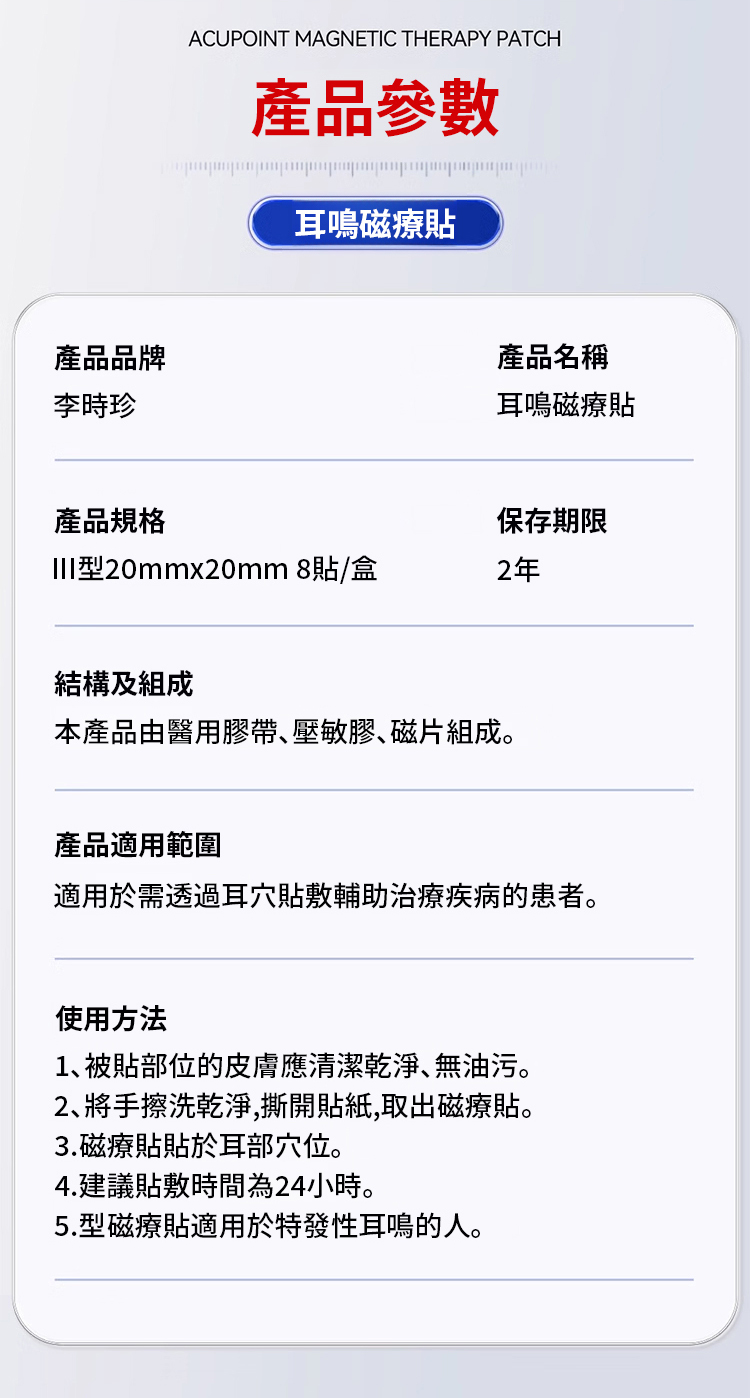 ACUPOINT MAGNETIC THERAPY PATCH

產品參數

耳鳴磁療貼

產品品牌
李時珍

產品名稱
耳鳴磁療貼

產品規格
III型20mmx20mm 8貼/盒

保存期限
2年

結構及組成
本產品由醫用膠帶、壓敏膠、磁片組成。

產品適用範圍
適用於需透過耳穴貼敷輔助治療疾病的患者。

使用方法
1、被貼部位的皮膚應清潔乾淨、無油污。
2、將手擦洗乾淨,撕開貼紙,取出磁療貼。
3.磁療貼貼於耳部穴位。
4.建議貼敷時間為24小時。
5.型磁療貼適用於特發性耳鳴的人。