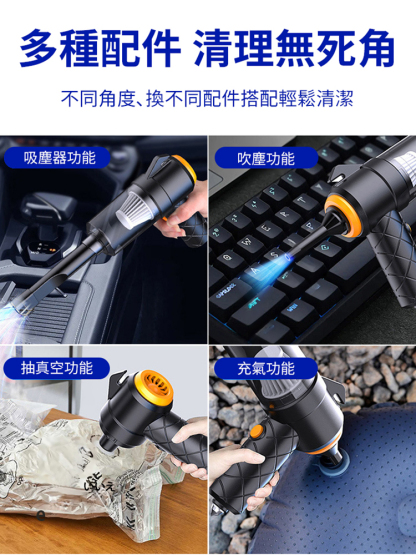 多種配件 清理無死角

不同角度、換不同配件搭配輕鬆清潔

吸塵器功能

吹塵功能

抽真空功能

充氣功能