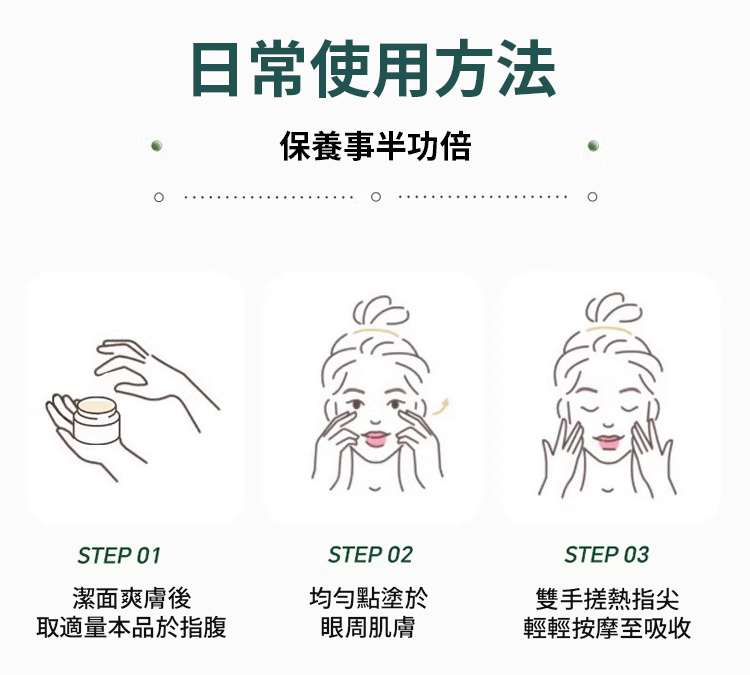 日常使用方法

保養事半功倍

STEP 01
潔面爽膚後
取適量本品於指腹

STEP 02
均勻點塗於
眼周肌膚

STEP 03
雙手搓熱指尖
輕輕按摩至吸收