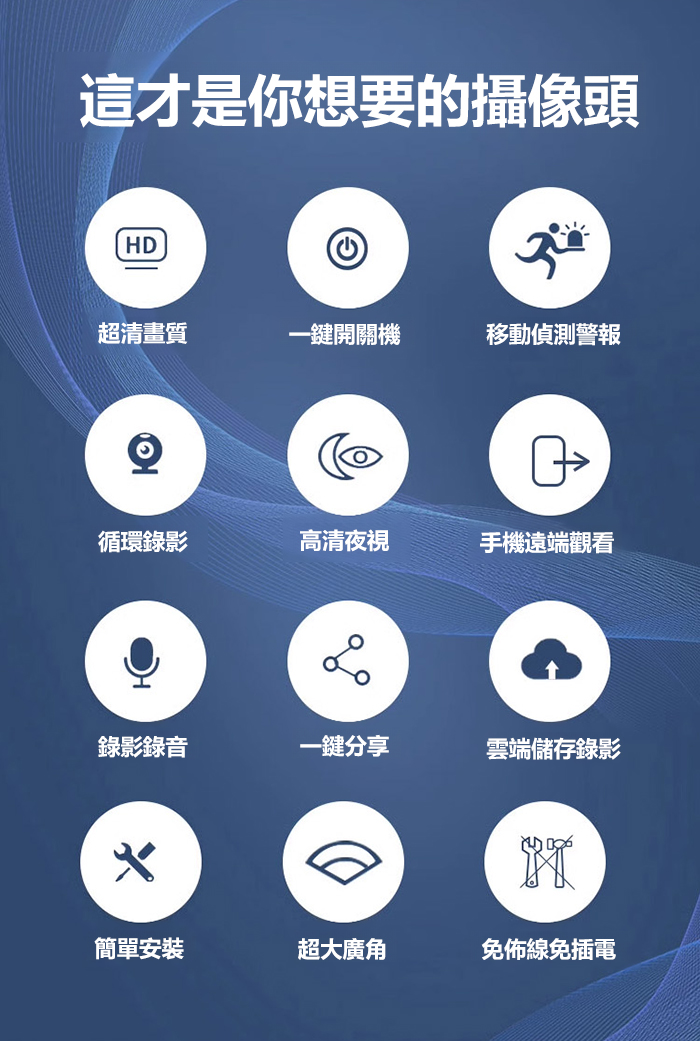 這才是你想要的攝像頭

HD

超清畫質

一鍵開關機

移動偵測警報

循環錄影

高清夜視

手機遠端觀看

錄影錄音

一鍵分享

雲端儲存錄影

簡單安裝

超大廣角

免佈線免插電