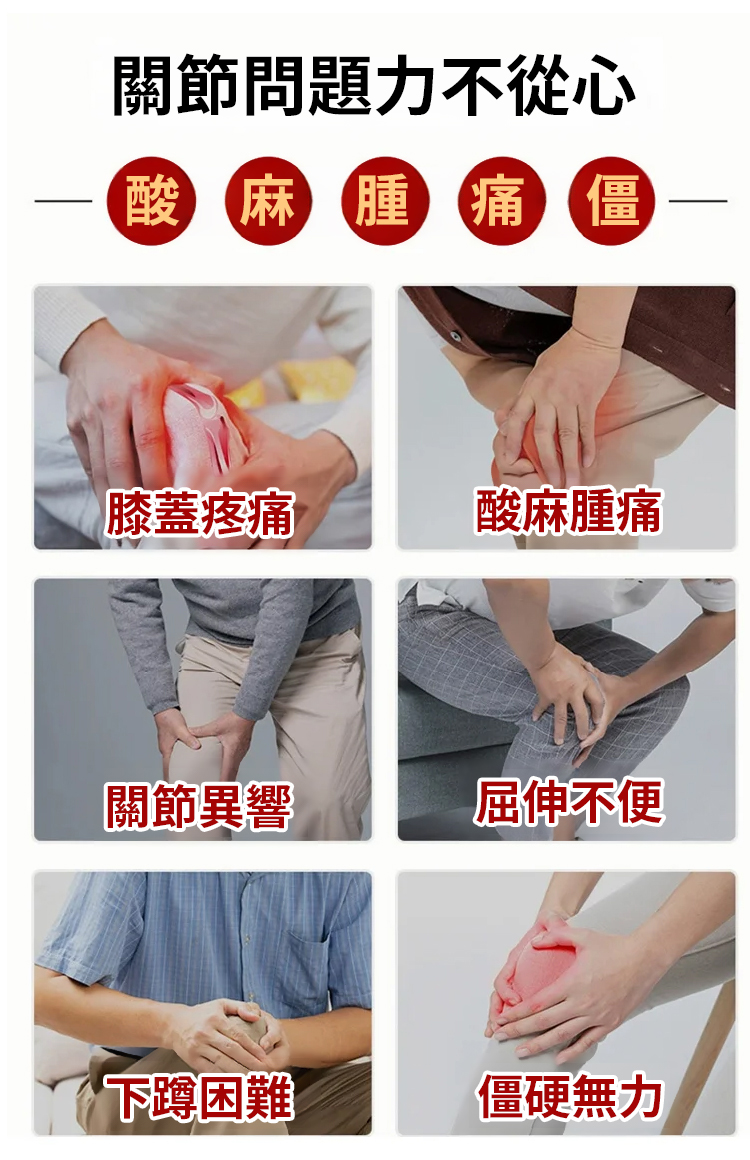 關節問題力不從心

酸 麻 腫 痛 僵

膝蓋疼痛

酸麻腫痛

關節異響

屈伸不便

下蹲困難

僵硬無力