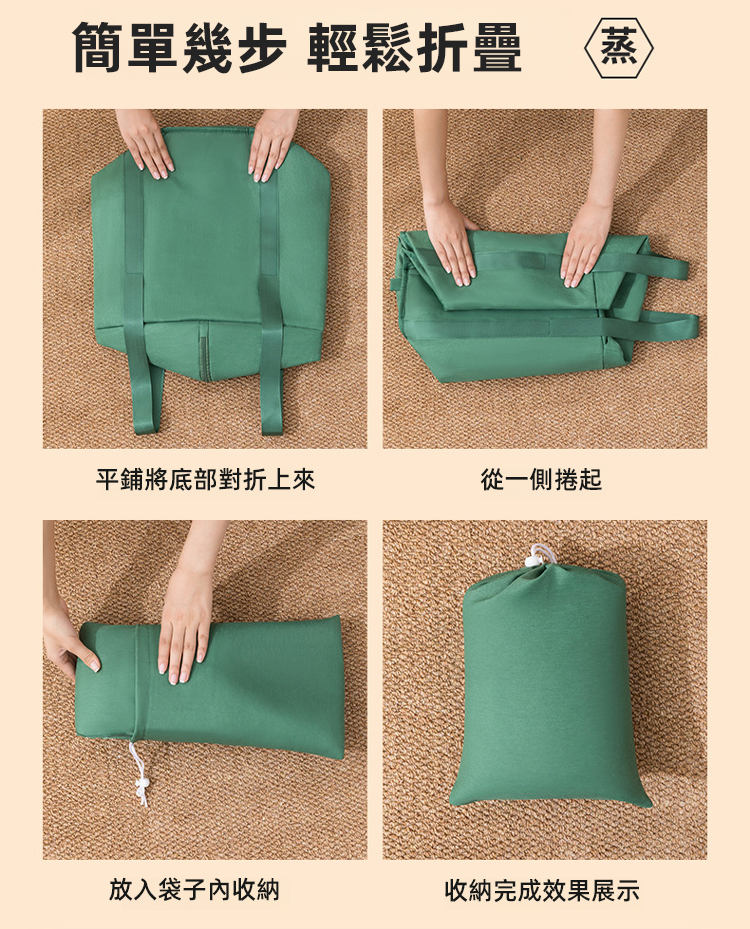 簡單幾步 輕鬆折疊

蒸

平鋪將底部對折上來

從一側捲起

放入袋子內收納

收納完成效果展示