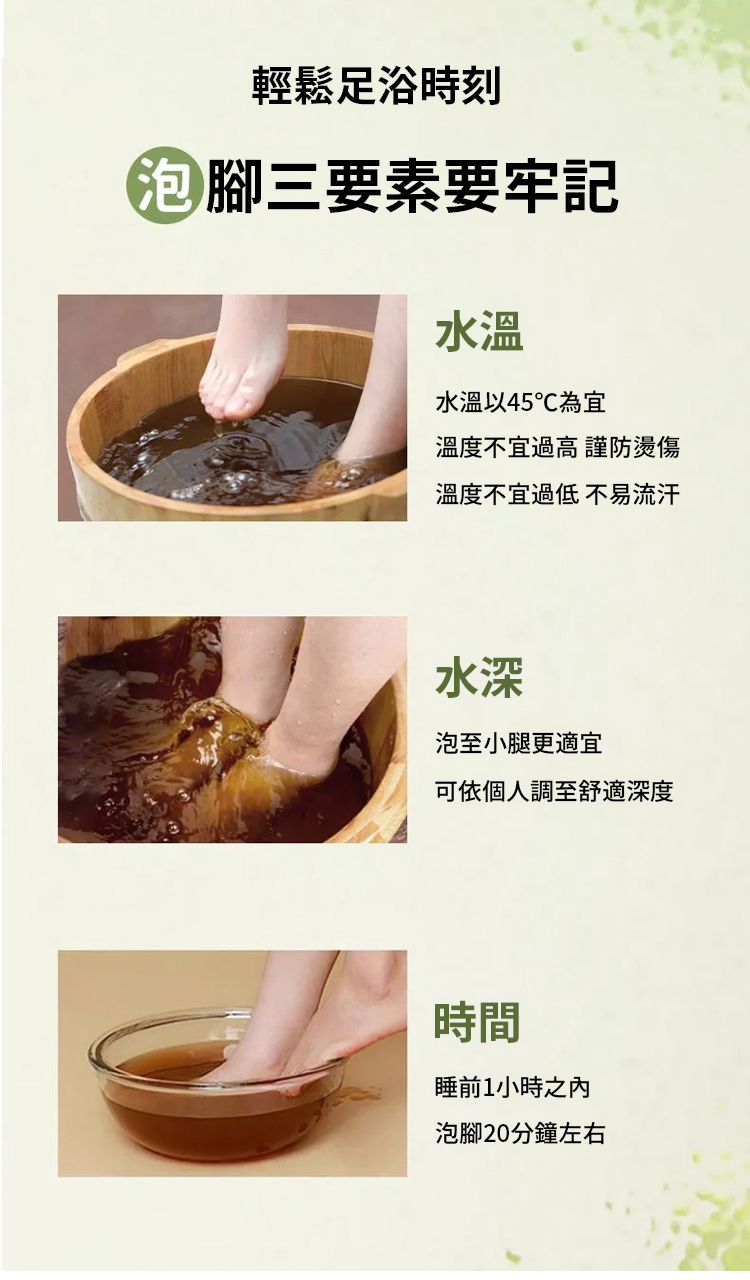 輕鬆足浴時刻

泡腳三要素要牢記

水溫

水溫以45°C為宜
溫度不宜過高 謹防燙傷
溫度不宜過低 不易流汗

水深

泡至小腿更適宜
可依個人調至舒適深度

時間

睡前1小時之內
泡腳20分鐘左右