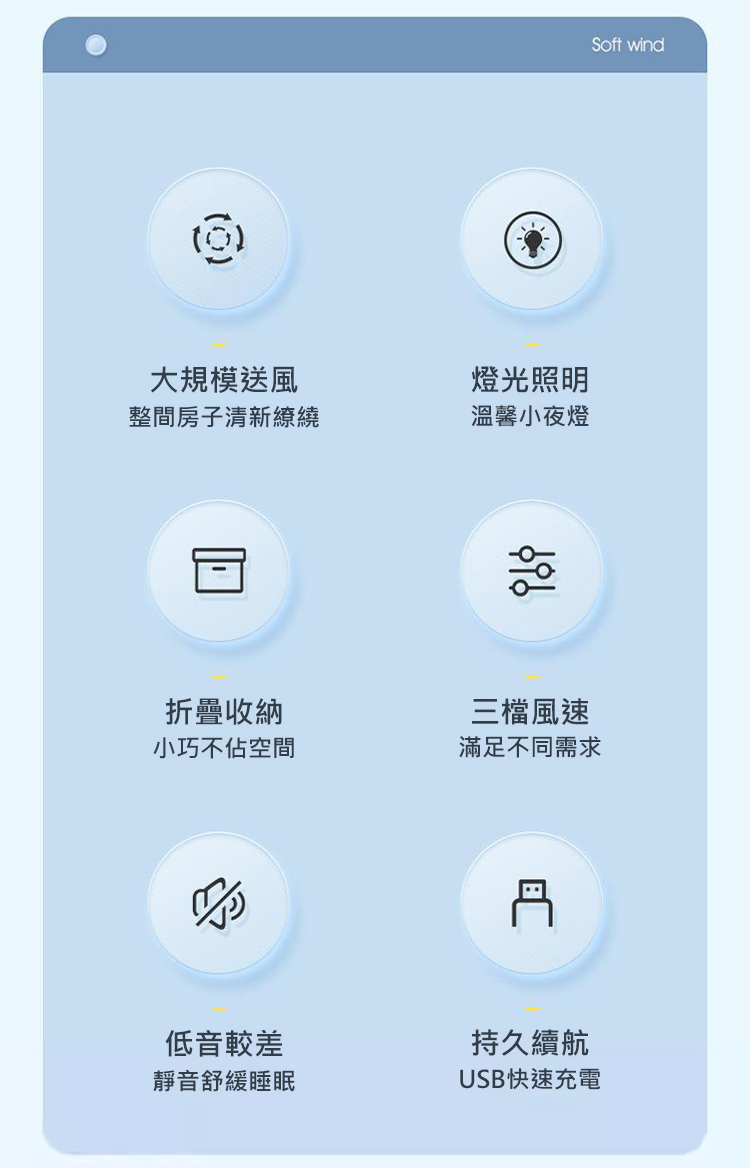 Soft wind

大規模送風
整間房子清新繚繞

燈光照明
溫馨小夜燈

折疊收納
小巧不佔空間

三檔風速
滿足不同需求

低音較差
靜音舒緩睡眠

持久續航
USB快速充電