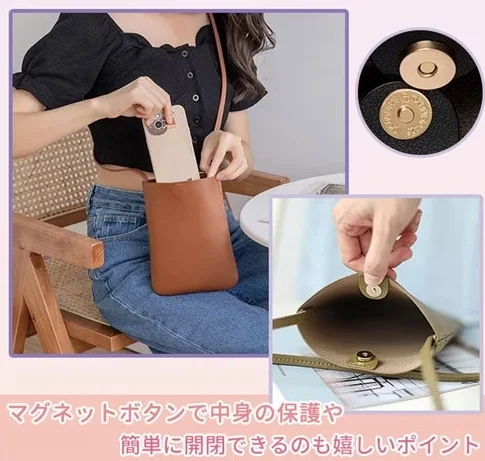 マグネットボタンで中身の保護や
簡単に開閉できるのも嬉しいポイント