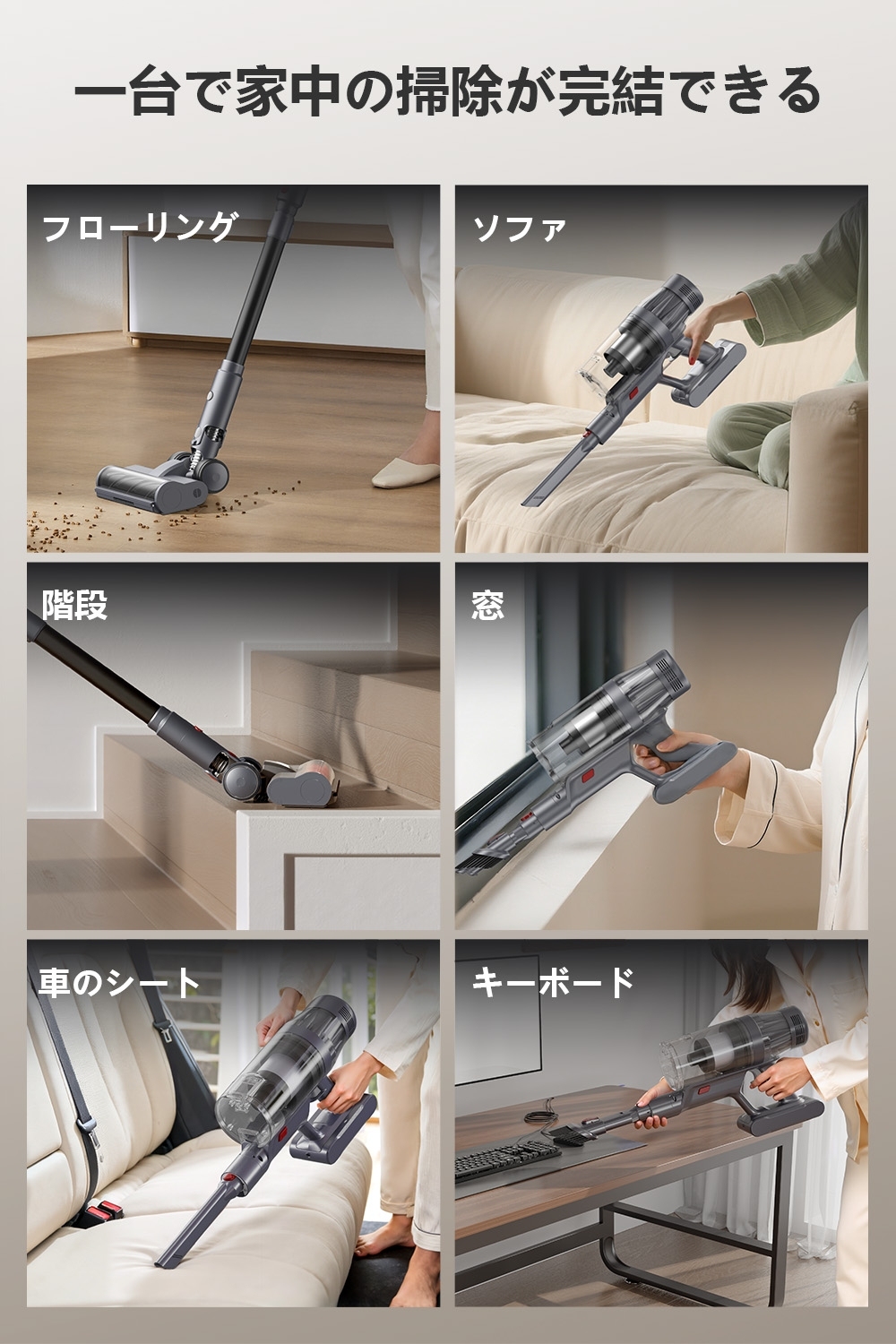 一台で家中の掃除が完結できる

フローリング

ソファ

階段

窓

車のシート

キーボード