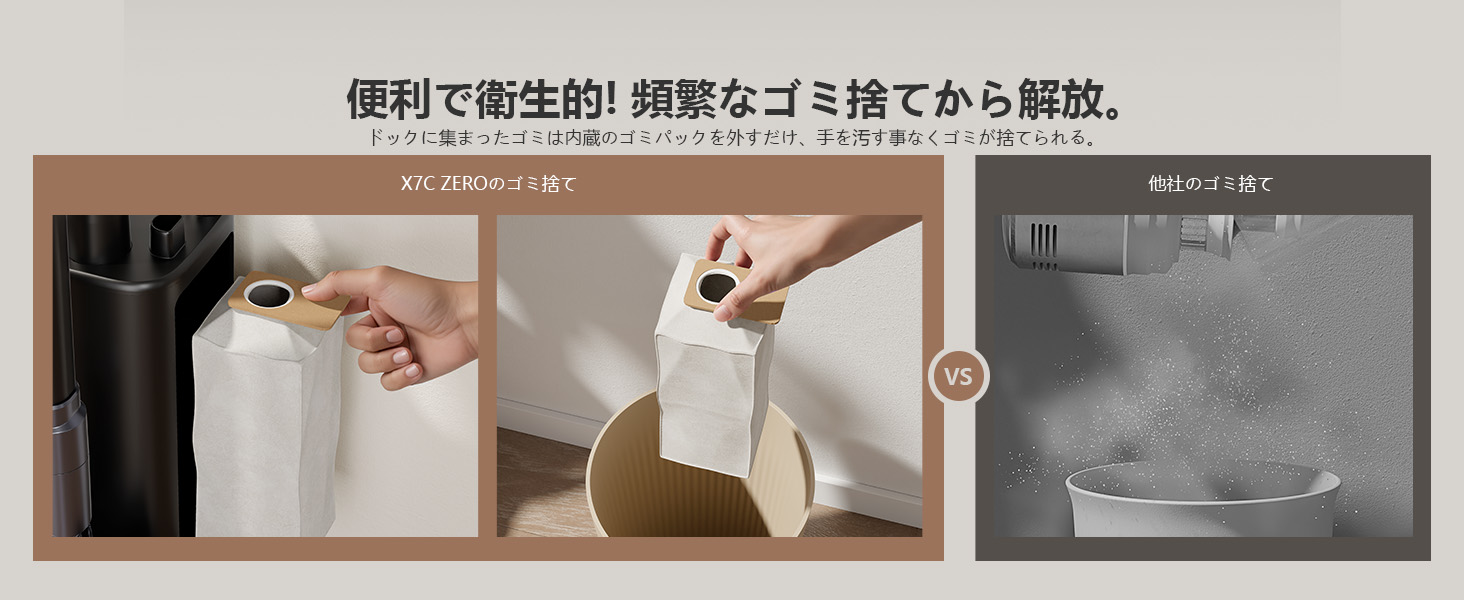 便利で衛生的! 頻繁なゴミ捨てから解放。

ドックに集まったゴミは内蔵のゴミパックを外すだけ、手を汚す事なくゴミが捨てられる。

X7C ZEROのゴミ捨て

VS

他社のゴミ捨て