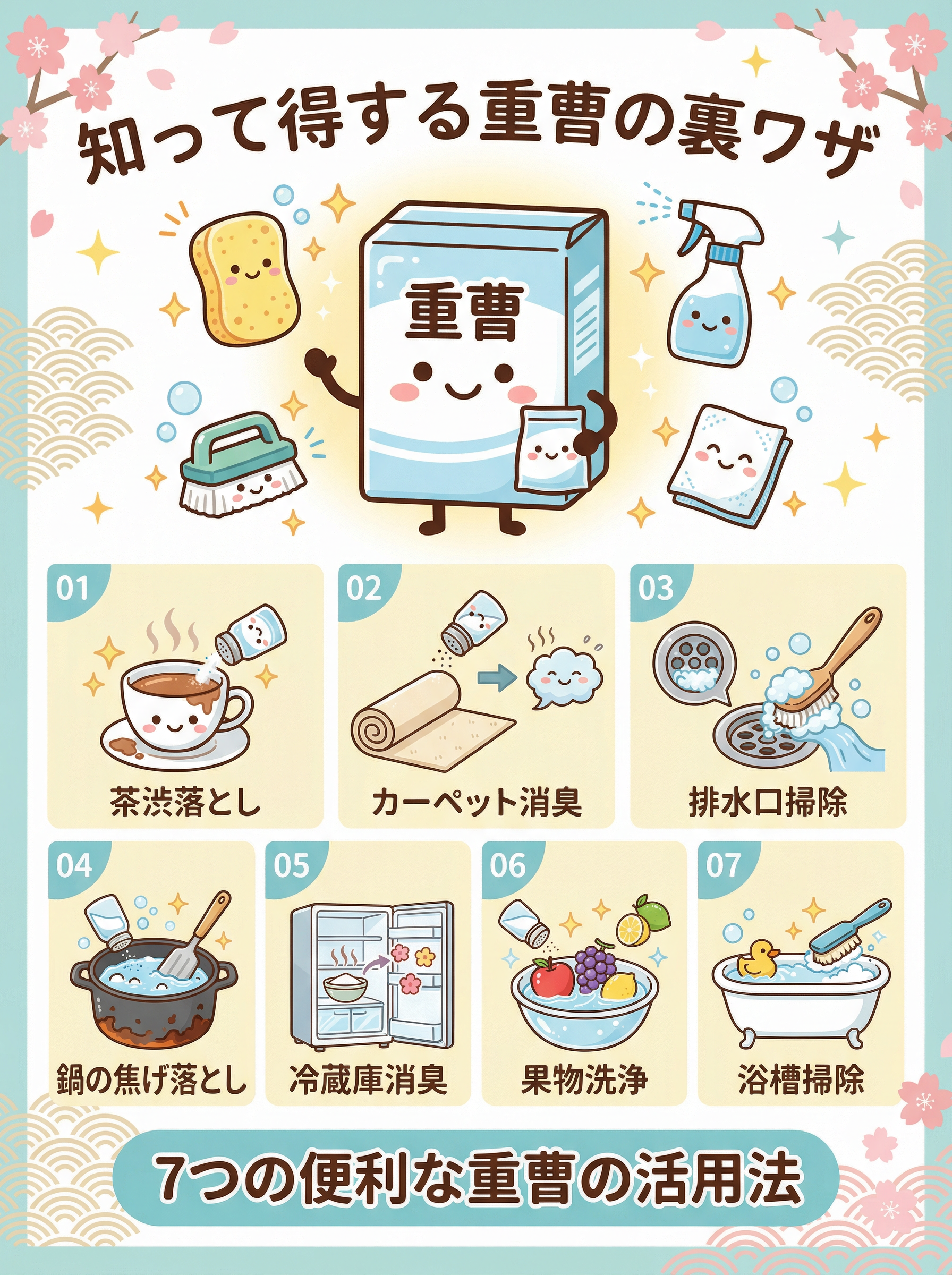 知って得する重曹の裏ワザ

重曹

01
茶渋落とし

02
カーペット消臭

03
排水口掃除

04
鍋の焦げ落とし

05
冷蔵庫消臭

06
果物洗浄

07
浴槽掃除

7つの便利な重曹の活用法