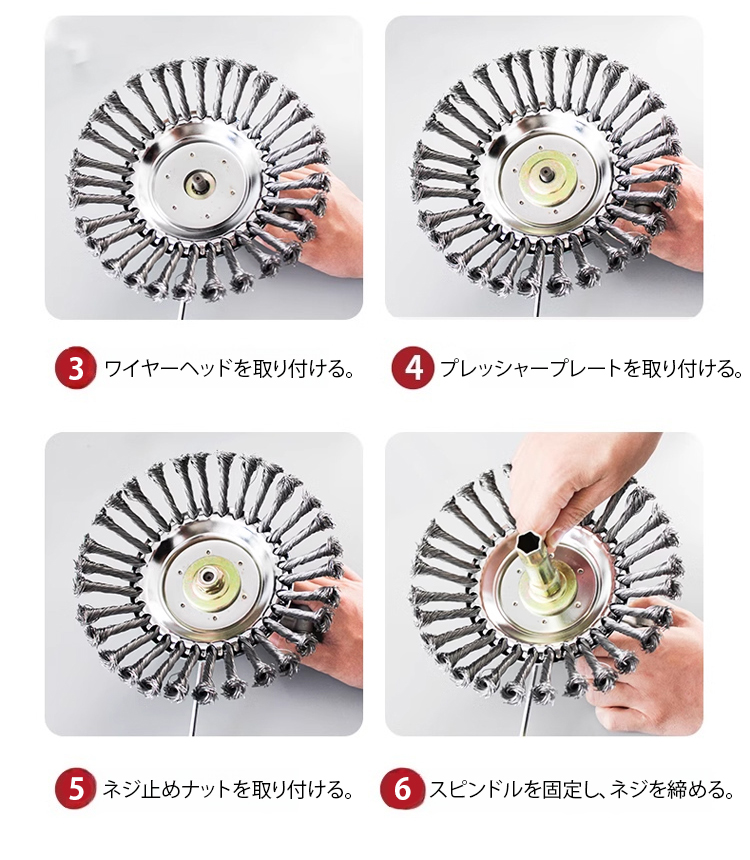 3 ワイヤーヘッドを取り付ける。

4 プレッシャープレートを取り付ける。

5 ネジ止めナットを取り付ける。

6 スピンドルを固定し、ネジを締める。