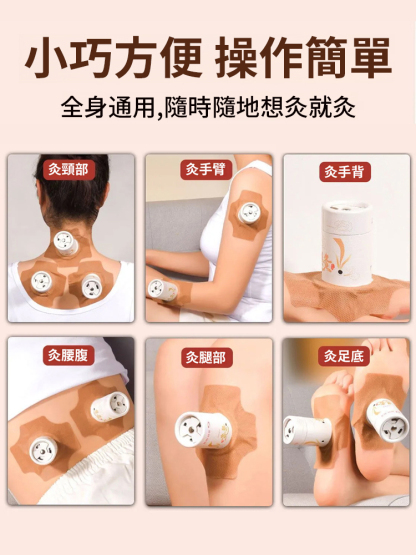 小巧方便 操作簡單

全身通用,隨時隨地想灸就灸

灸頸部

灸手臂

灸手背

灸腰腹

灸腿部

灸足底