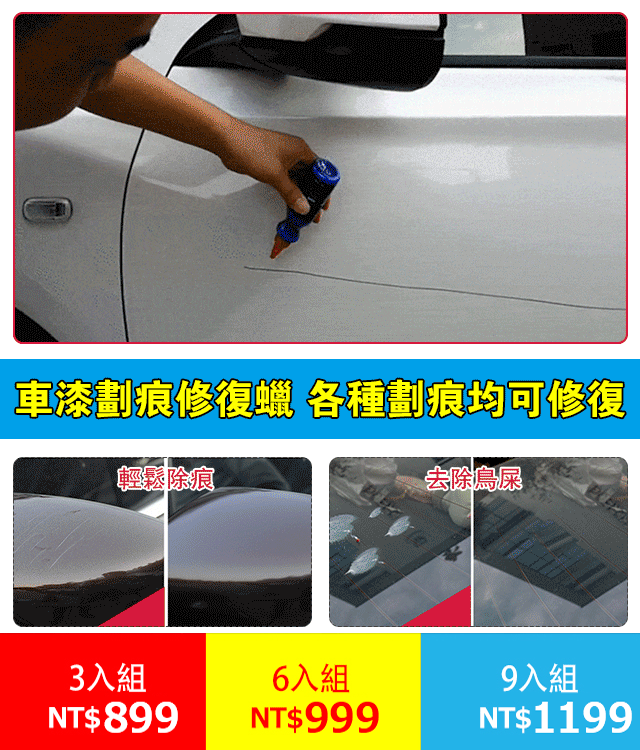 車漆劃痕修復蠟 各種劃痕均可修復

輕鬆除痕

去除鳥屎

3入組
NT$899

6入組
NT$999

9入組
NT$1199