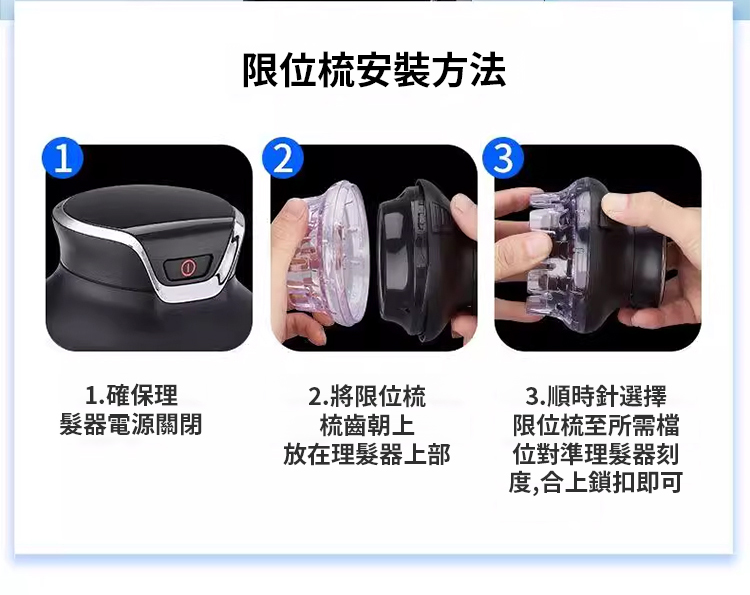 限位梳安裝方法

1

2

3

1.確保理髮器電源關閉

2.將限位梳梳齒朝上放在理髮器上部

3.順時針選擇限位梳至所需檔位對準理髮器刻度,合上鎖扣即可