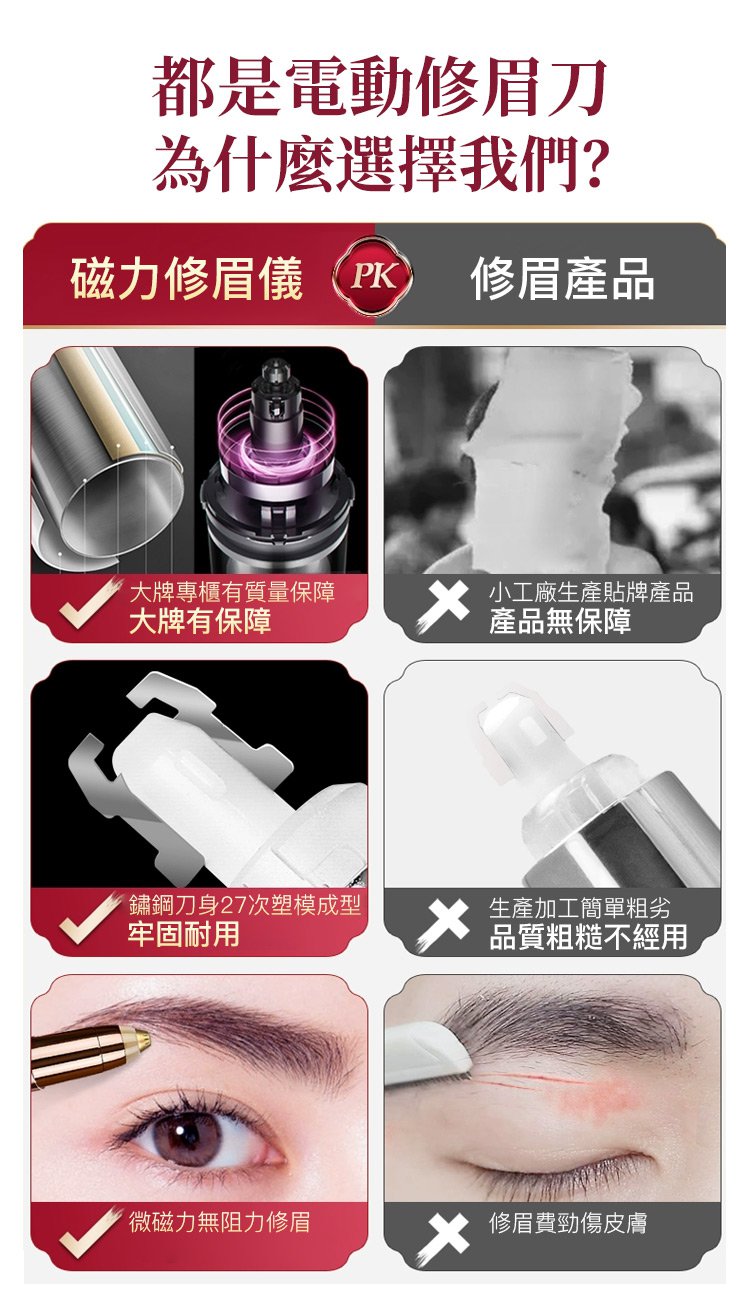 都是電動修眉刀
為什麼選擇我們?

磁力修眉儀 PK 修眉產品

大牌專櫃有質量保障
大牌有保障

小工廠生產貼牌產品
產品無保障

鏽鋼刀身27次塑模成型
牢固耐用

生產加工簡單粗劣
品質粗糙不經用

微磁力無阻力修眉

修眉費勁傷皮膚