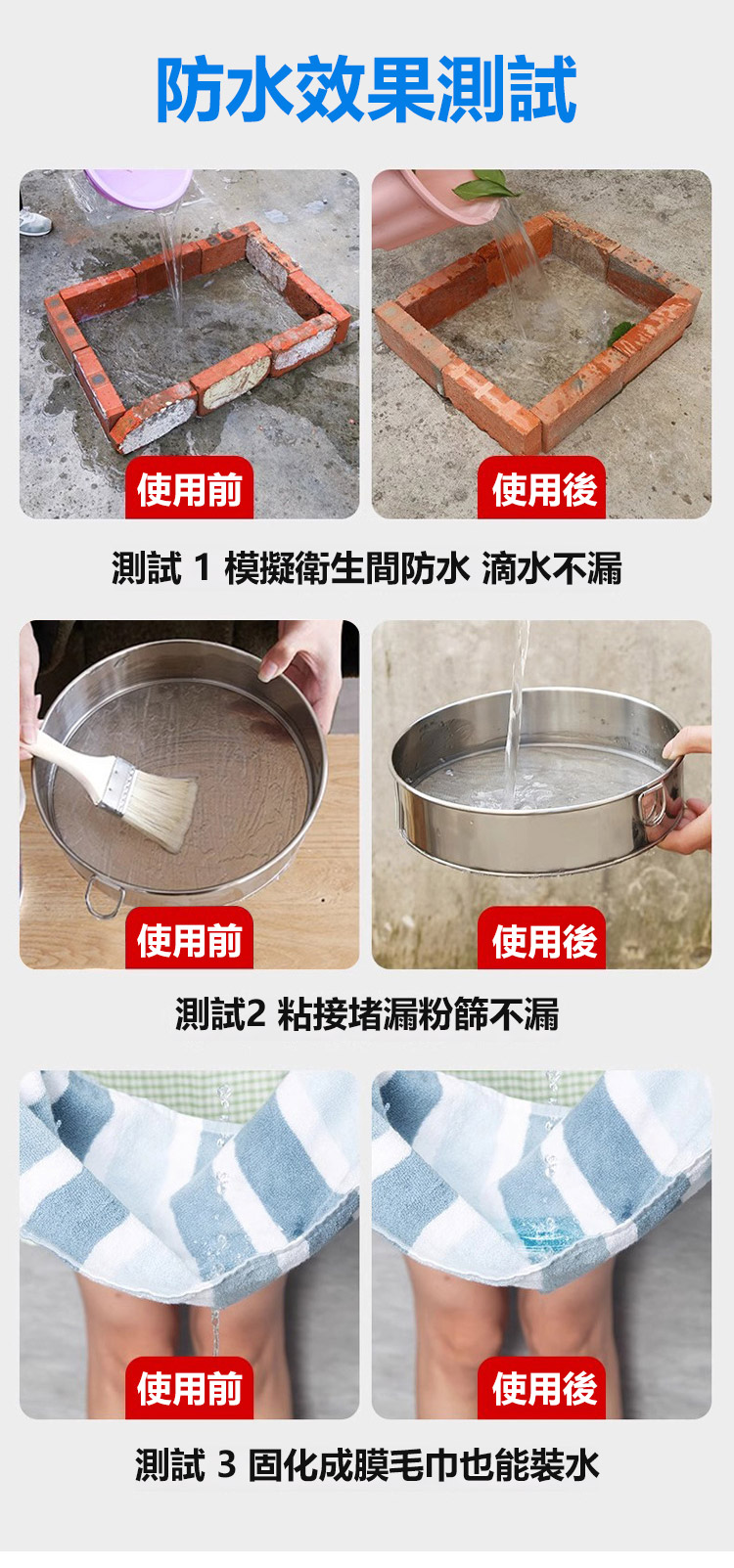 防水效果測試

使用前

使用後

測試 1 模擬衛生間防水 滴水不漏

使用前

使用後

測試2 粘接堵漏粉篩不漏

使用前

使用後

測試 3 固化成膜毛巾也能裝水