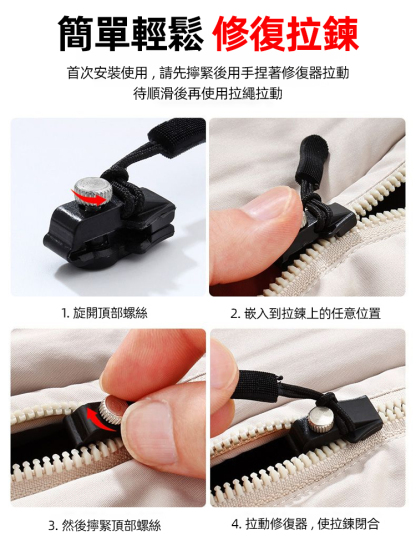 簡單輕鬆 修復拉鍊

首次安裝使用，請先擰緊後用手捏著修復器拉動
待順滑後再使用拉繩拉動

1. 旋開頂部螺絲

2. 嵌入到拉鍊上的任意位置

3. 然後擰緊頂部螺絲

4. 拉動修復器，使拉鍊閉合