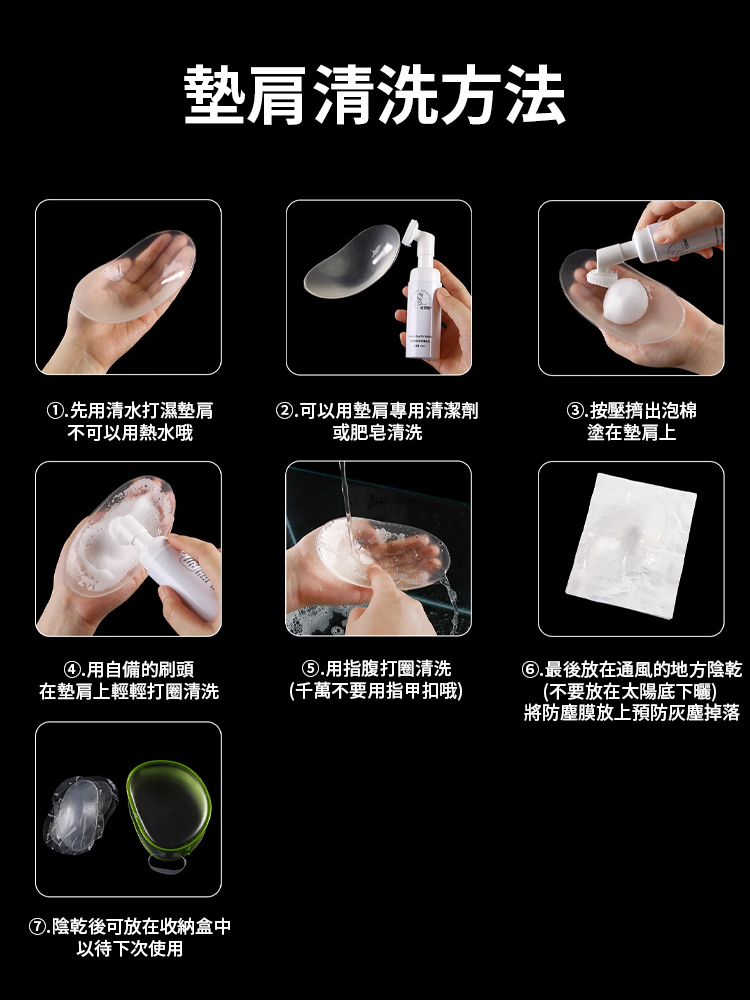 墊肩清洗方法

①.先用清水打濕墊肩
不可以用熱水哦

②.可以用墊肩專用清潔劑
或肥皂清洗

③.按壓擠出泡棉
塗在墊肩上

④.用自備的刷頭
在墊肩上輕輕打圈清洗

⑤.用指腹打圈清洗
(千萬不要用指甲扣哦)

⑥.最後放在通風的地方陰乾
(不要放在太陽底下曬)
將防塵膜放上預防灰塵掉落

⑦.陰乾後可放在收納盒中
以待下次使用