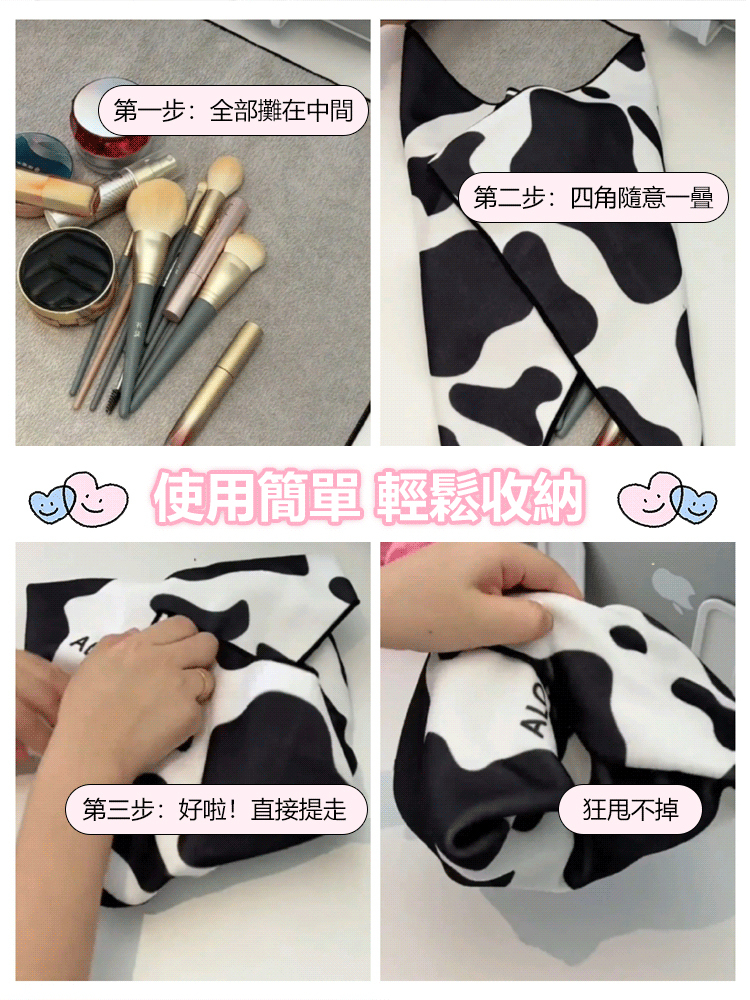 第一步：全部攤在中間

第二步：四角隨意一疊

使用簡單 輕鬆收納

第三步：好啦！直接提走

狂甩不掉