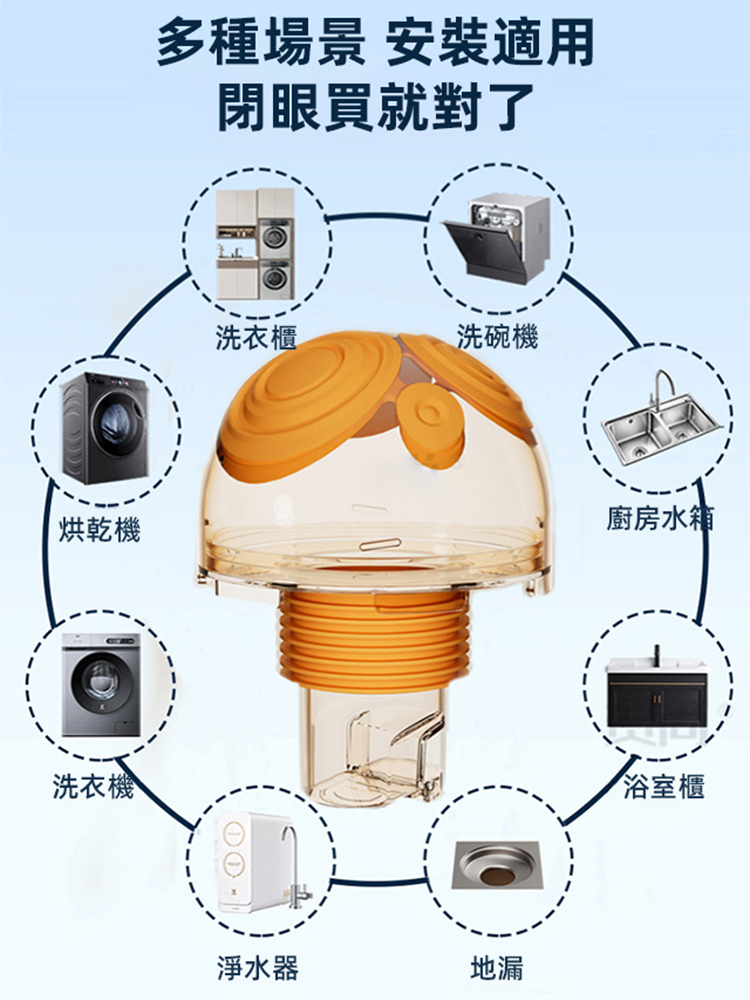 多種場景 安裝適用
閉眼買就對了

洗衣櫃

洗碗機

烘乾機

廚房水箱

洗衣機

浴室櫃

淨水器

地漏