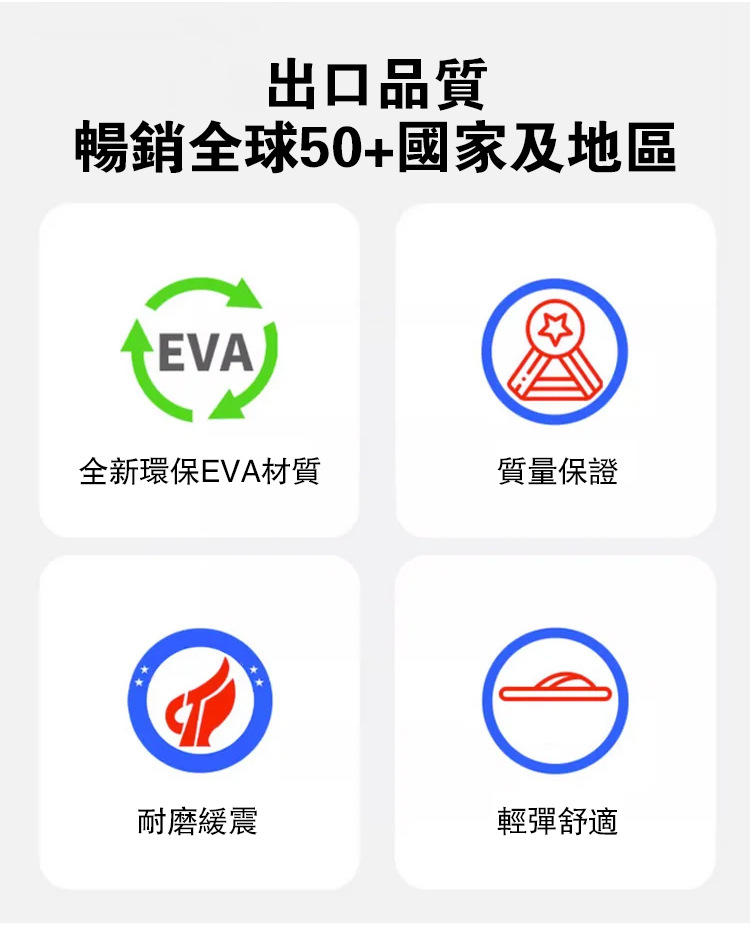 出口品質
暢銷全球50+國家及地區

EVA

全新環保EVA材質

質量保證

耐磨緩震

輕彈舒適