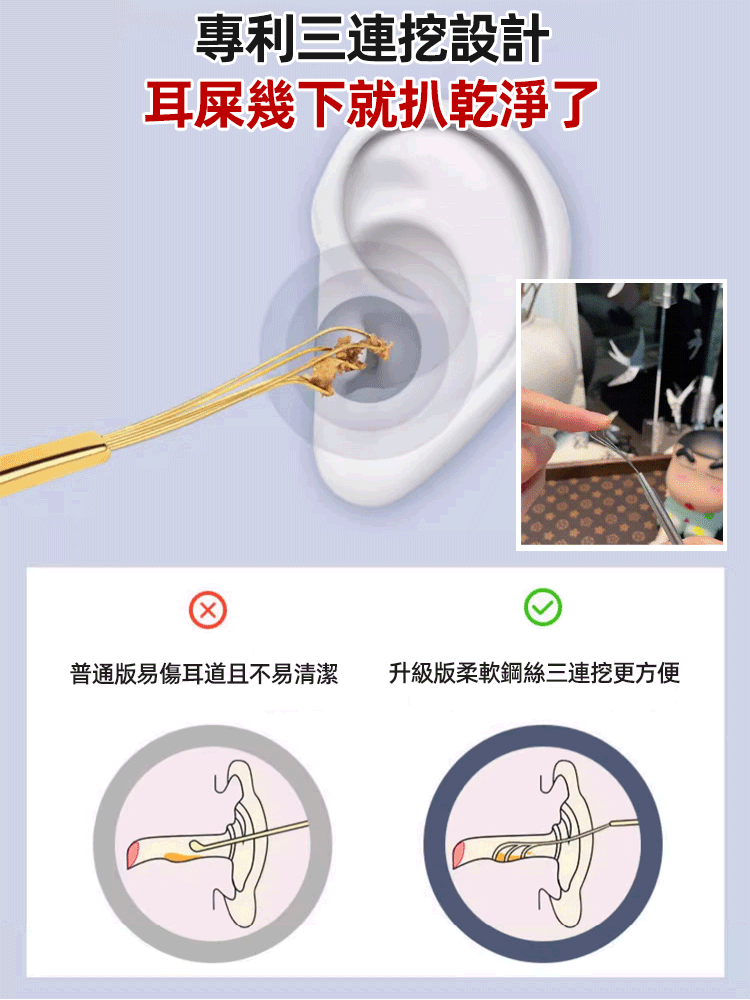 專利三連挖設計
耳屎幾下就扒乾淨了

普通版易傷耳道且不易清潔

升級版柔軟鋼絲三連挖更方便