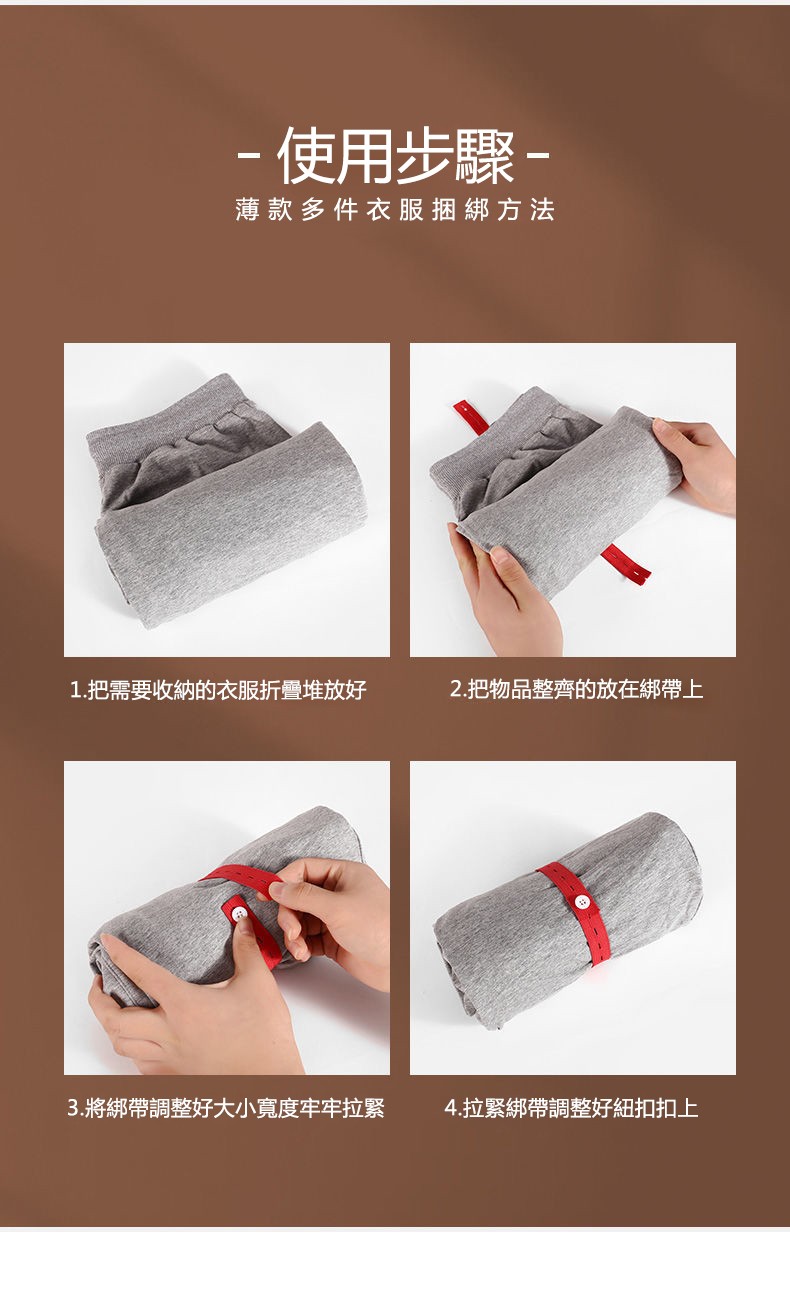 - 使用步驟 -
薄款多件衣服捆綁方法

1.把需要收納的衣服折疊堆放好

2.把物品整齊的放在綁帶上

3.將綁帶調整好大小寬度牢牢拉緊

4.拉緊綁帶調整好紐扣扣上