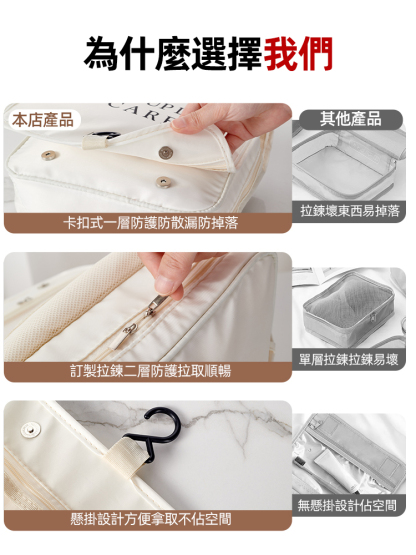 為什麼選擇我們

本店產品

CARE

卡扣式一層防護防散漏防掉落

其他產品

拉鍊壞東西易掉落

訂製拉鍊二層防護拉取順暢

單層拉鍊拉鍊易壞

懸掛設計方便拿取不佔空間

無懸掛設計佔空間