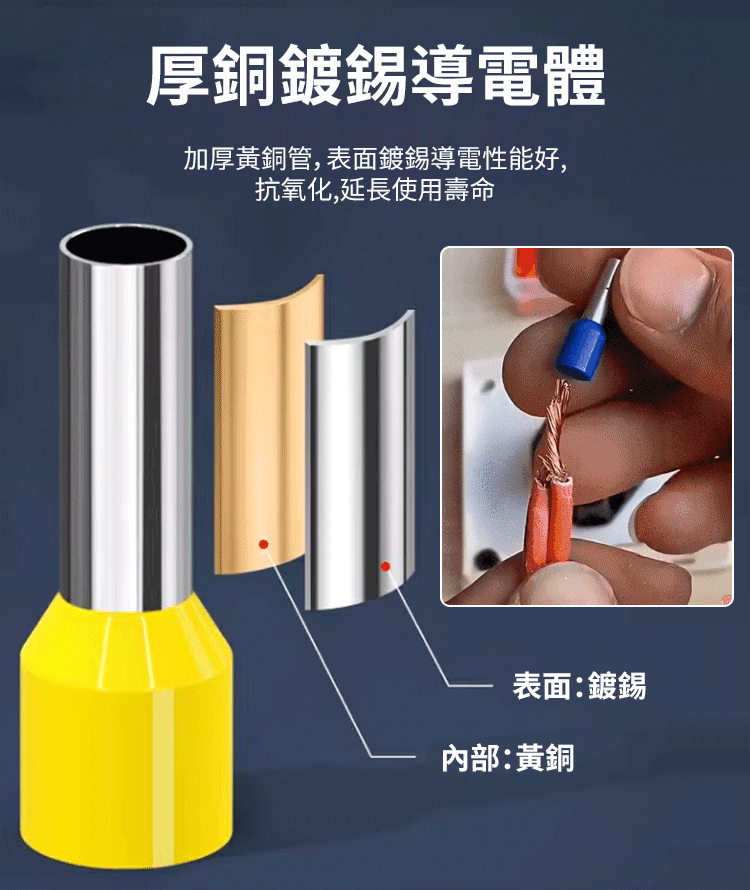 厚銅鍍錫導電體

加厚黃銅管,表面鍍錫導電性能好,
抗氧化,延長使用壽命

表面:鍍錫

內部:黃銅