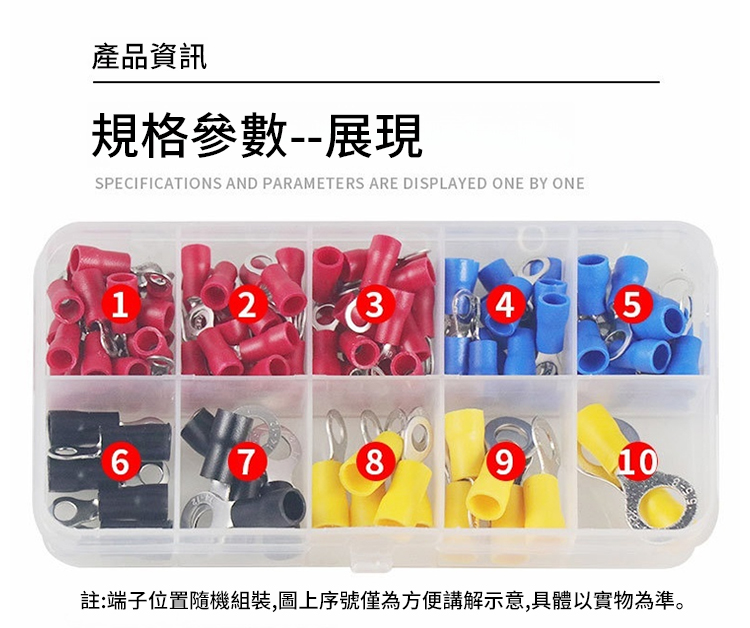 產品資訊

規格參數--展現

SPECIFICATIONS AND PARAMETERS ARE DISPLAYED ONE BY ONE

1 2 3 4 5

6 7 8 9 10

註:端子位置隨機組裝,圖上序號僅為方便講解示意,具體以實物為準。