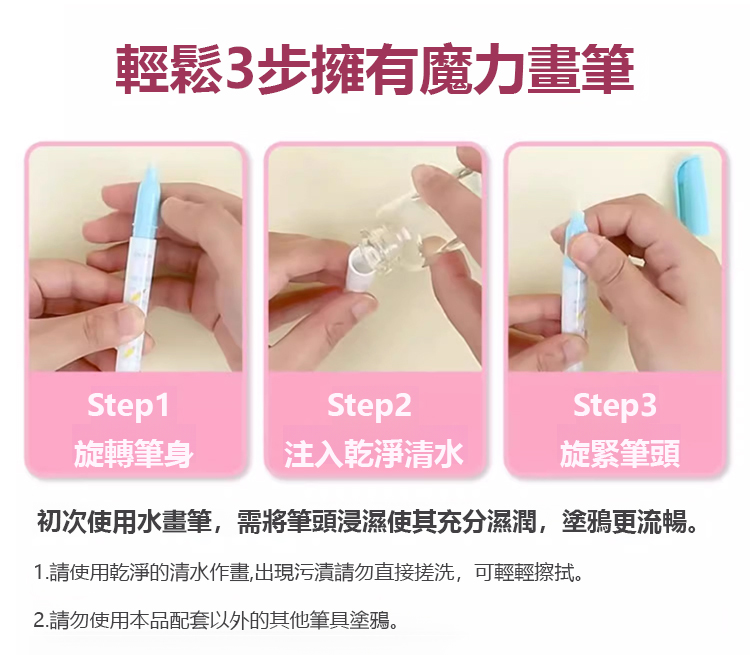 輕鬆3步擁有魔力畫筆

Step1
旋轉筆身

Step2
注入乾淨清水

Step3
旋緊筆頭

初次使用水畫筆，需將筆頭浸濕使其充分濕潤，塗鴉更流暢。

1.請使用乾淨的清水作畫,出現污漬請勿直接搓洗，可輕輕擦拭。

2.請勿使用本品配套以外的其他筆具塗鴉。