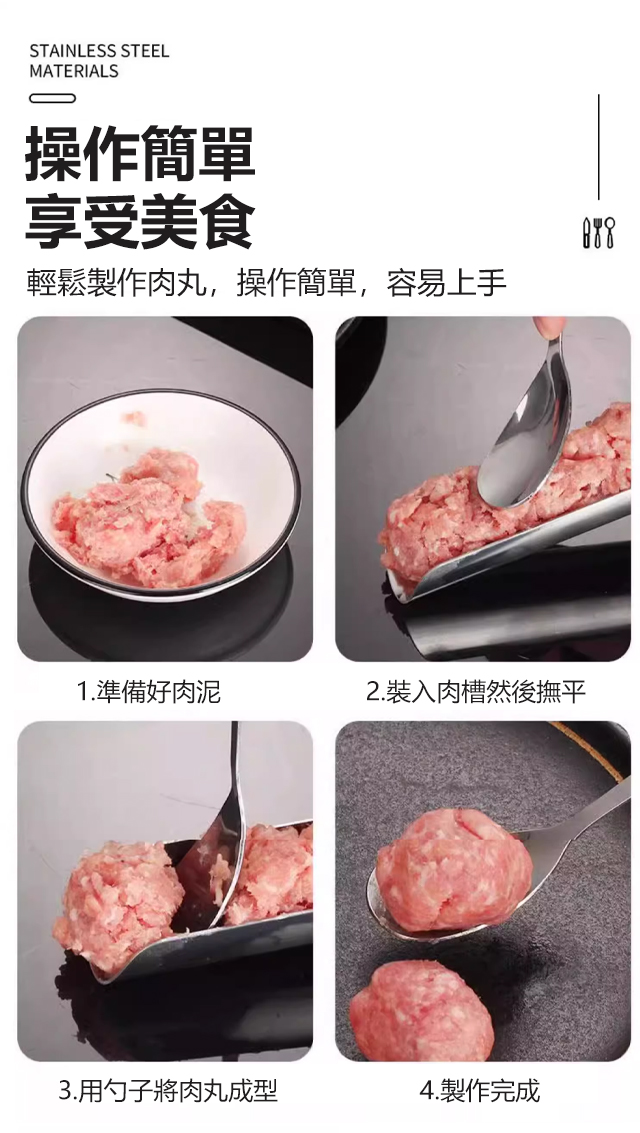 STAINLESS STEEL
MATERIALS

操作簡單
享受美食

輕鬆製作肉丸，操作簡單，容易上手

1.準備好肉泥

2.裝入肉槽然後撫平

3.用勺子將肉丸成型

4.製作完成