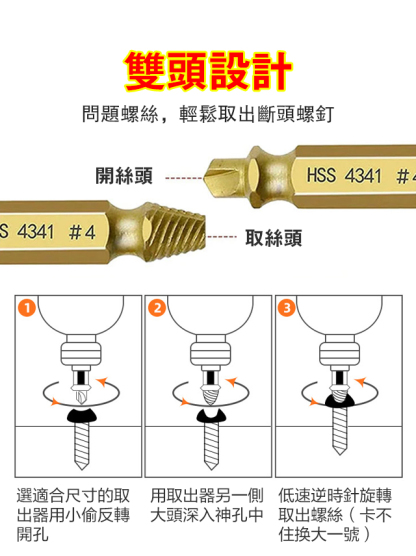 雙頭設計

問題螺絲，輕鬆取出斷頭螺釘

開絲頭

HSS 4341 #4

S 4341 #4

取絲頭

1

2

3

選適合尺寸的取出器用小偷反轉開孔

用取出器另一側大頭深入神孔中

低速逆時針旋轉取出螺絲（卡不住換大一號）