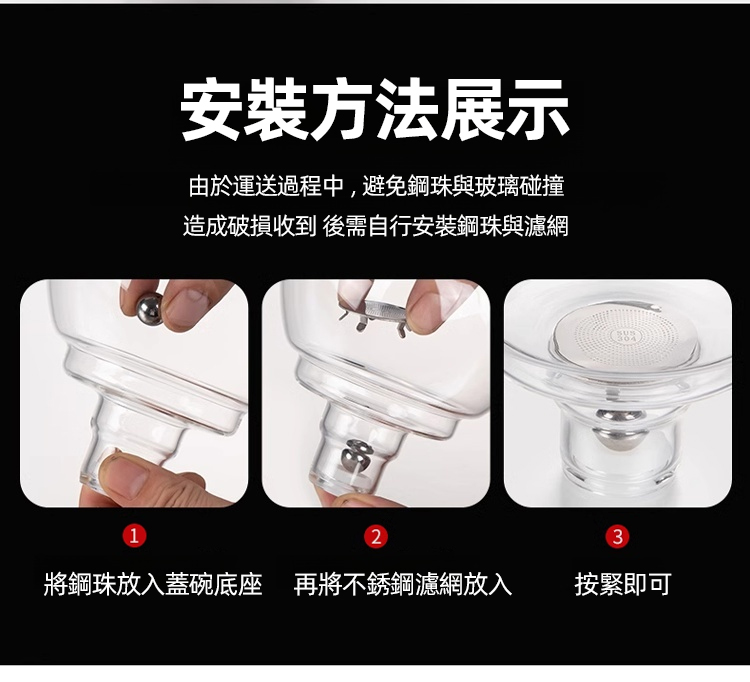 安裝方法展示

由於運送過程中，避免鋼珠與玻璃碰撞
造成破損收到 後需自行安裝鋼珠與濾網

SUS
304

1
將鋼珠放入蓋碗底座

2
再將不銹鋼濾網放入

3
按緊即可