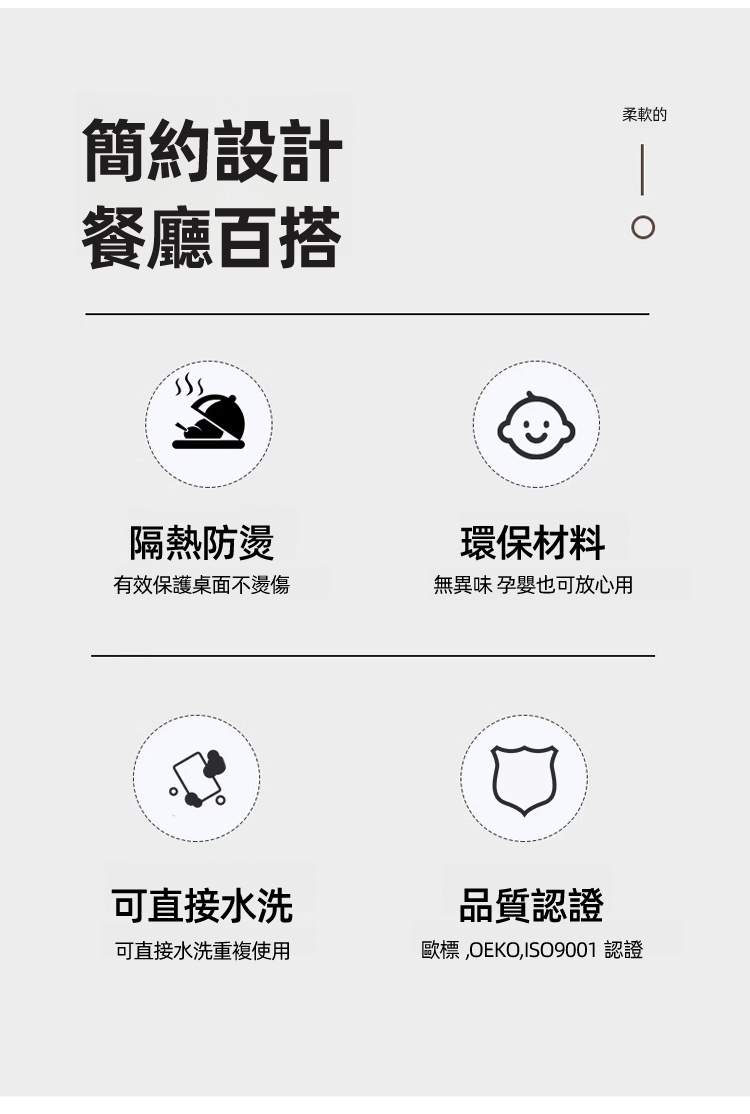 簡約設計
餐廳百搭

柔軟的

隔熱防燙
有效保護桌面不燙傷

環保材料
無異味 孕嬰也可放心用

可直接水洗
可直接水洗重複使用

品質認證
歐標 ,OEKO,ISO9001 認證