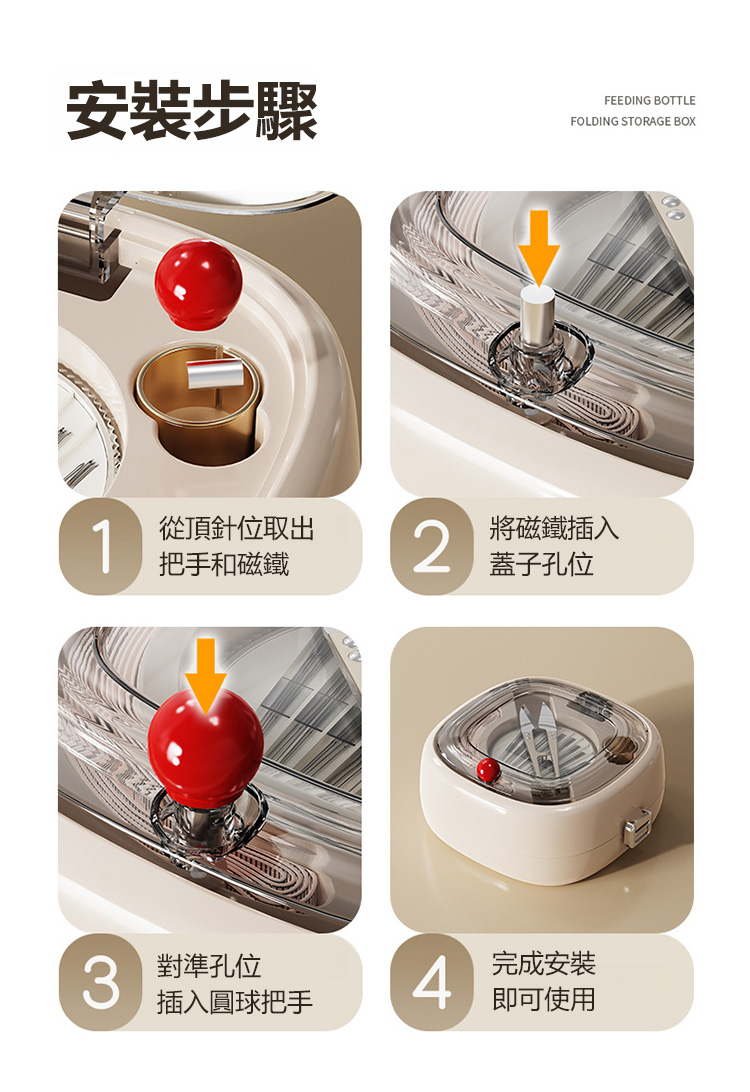 安裝步驟

FEEDING BOTTLE
FOLDING STORAGE BOX

1
從頂針位取出
把手和磁鐵

2
將磁鐵插入
蓋子孔位

3
對準孔位
插入圓球把手

4
完成安裝
即可使用