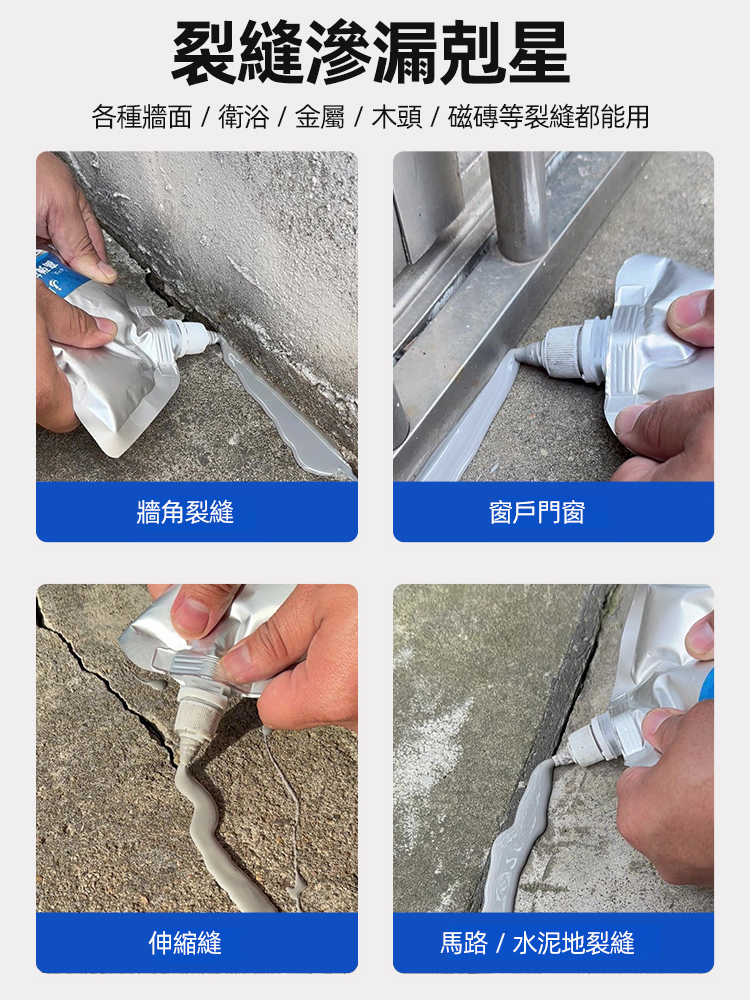 裂縫滲漏剋星

各種牆面 / 衛浴 / 金屬 / 木頭 / 磁磚等裂縫都能用

牆角裂縫

窗戶門窗

伸縮縫

馬路 / 水泥地裂縫