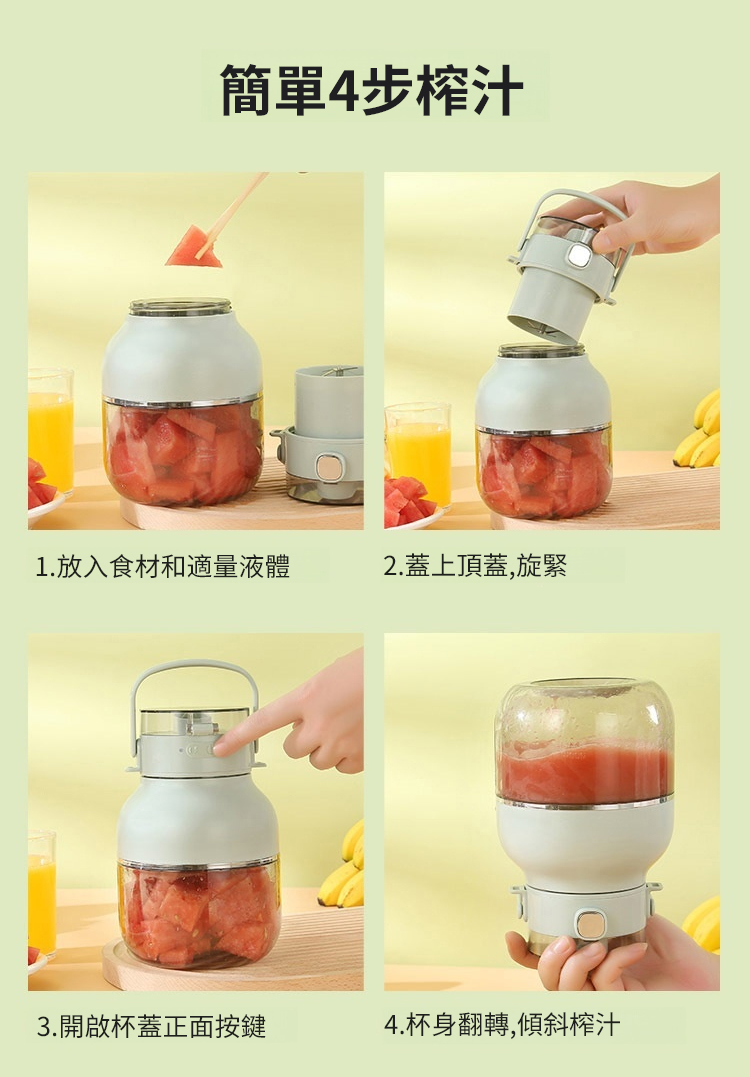 簡單4步榨汁

1.放入食材和適量液體

2.蓋上頂蓋,旋緊

3.開啟杯蓋正面按鍵

4.杯身翻轉,傾斜榨汁