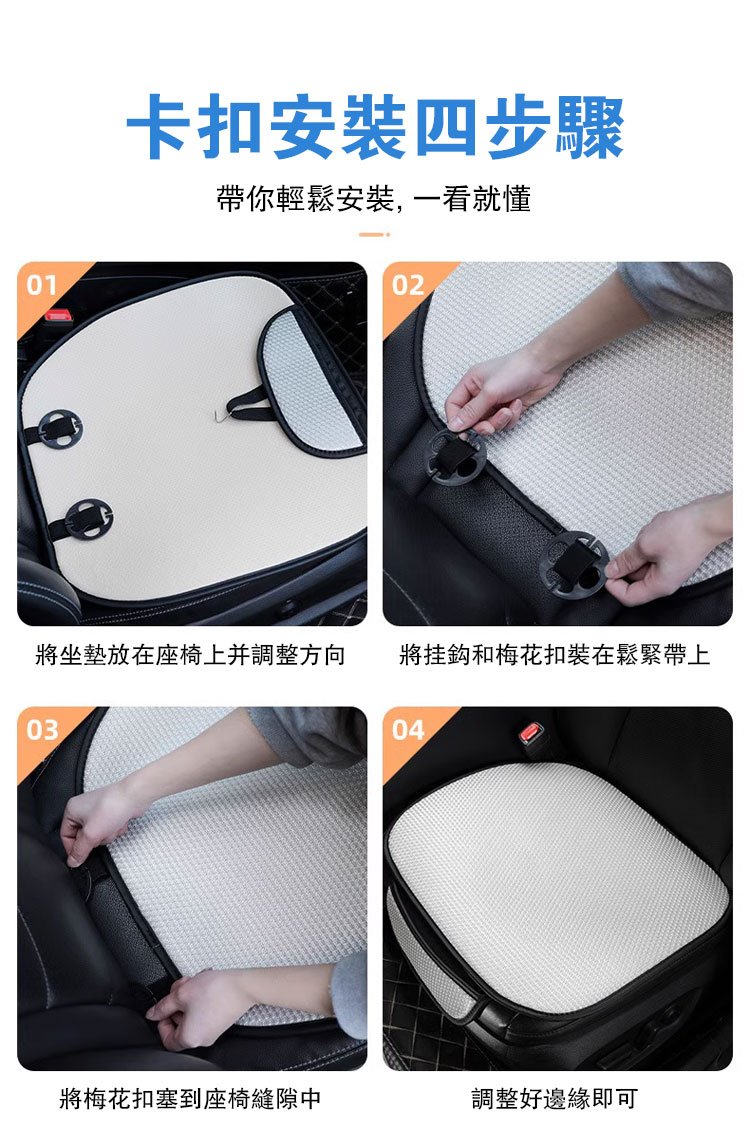 卡扣安裝四步驟

帶你輕鬆安裝, 一看就懂

01

將坐墊放在座椅上并調整方向

02

將挂鈎和梅花扣裝在鬆緊帶上

03

將梅花扣塞到座椅縫隙中

04

調整好邊緣即可