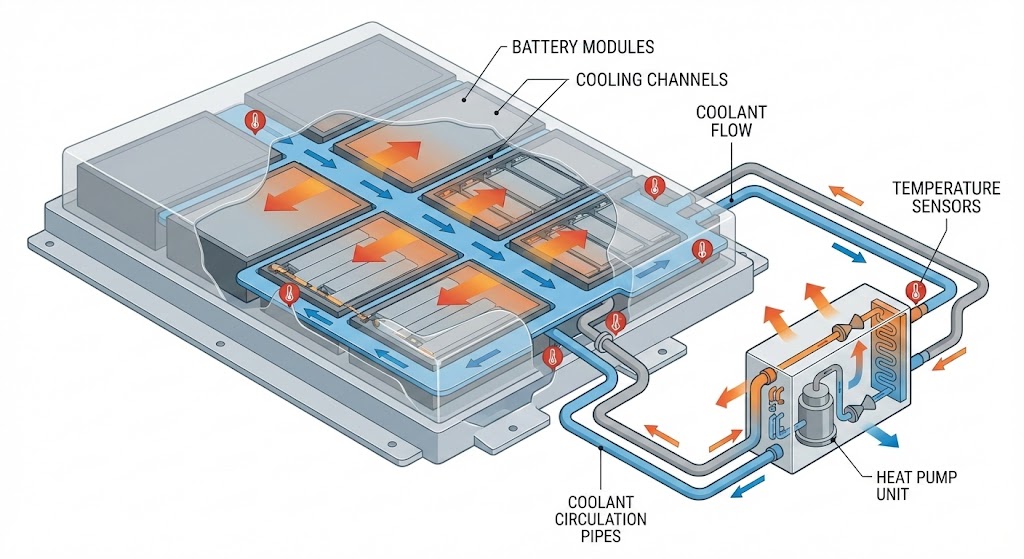 BATTERY MODULES
COOLING CHANNELS
COOLANT FLOW
TEMPERATURE SENSORS
HEAT PUMP UNIT
COOLANT CIRCULATION PIPES